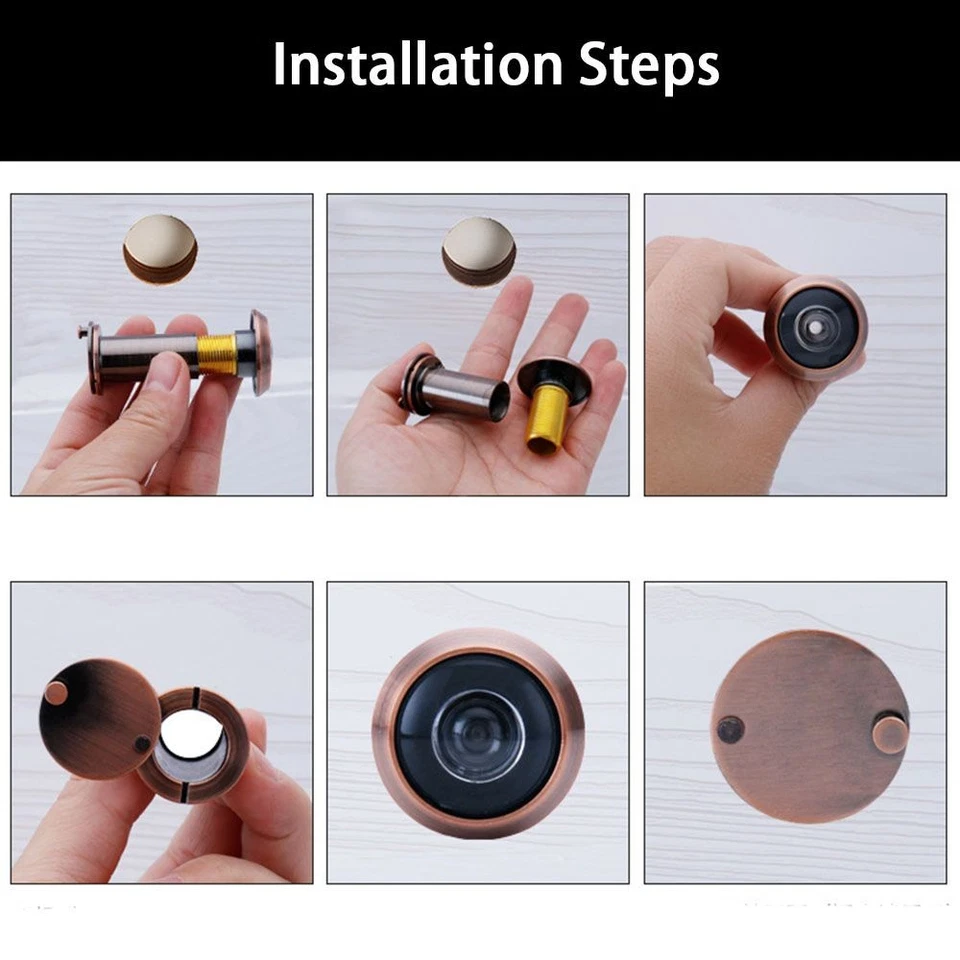 Installation Steps