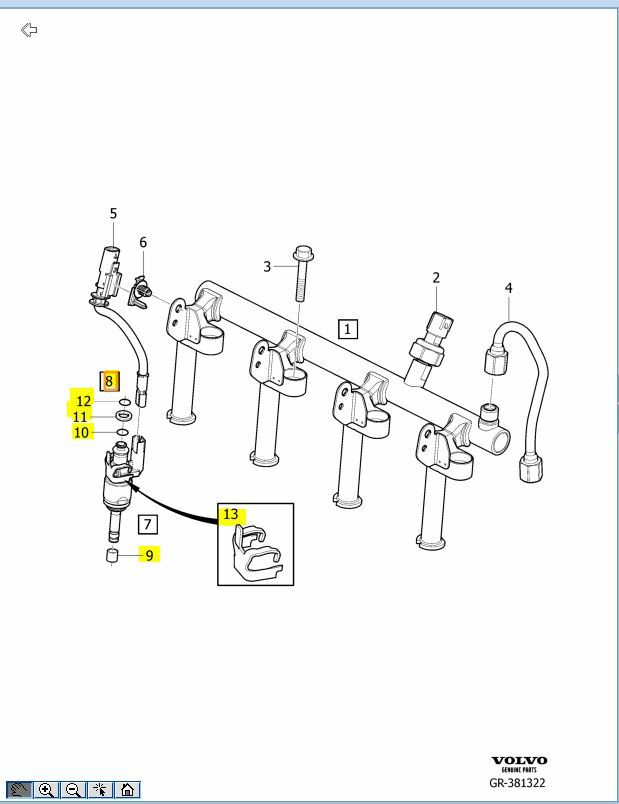 5
6
3
2
4
1
8
12
11
10
7
13
9
VOLVO
GENUINE PARTS
GR-381322