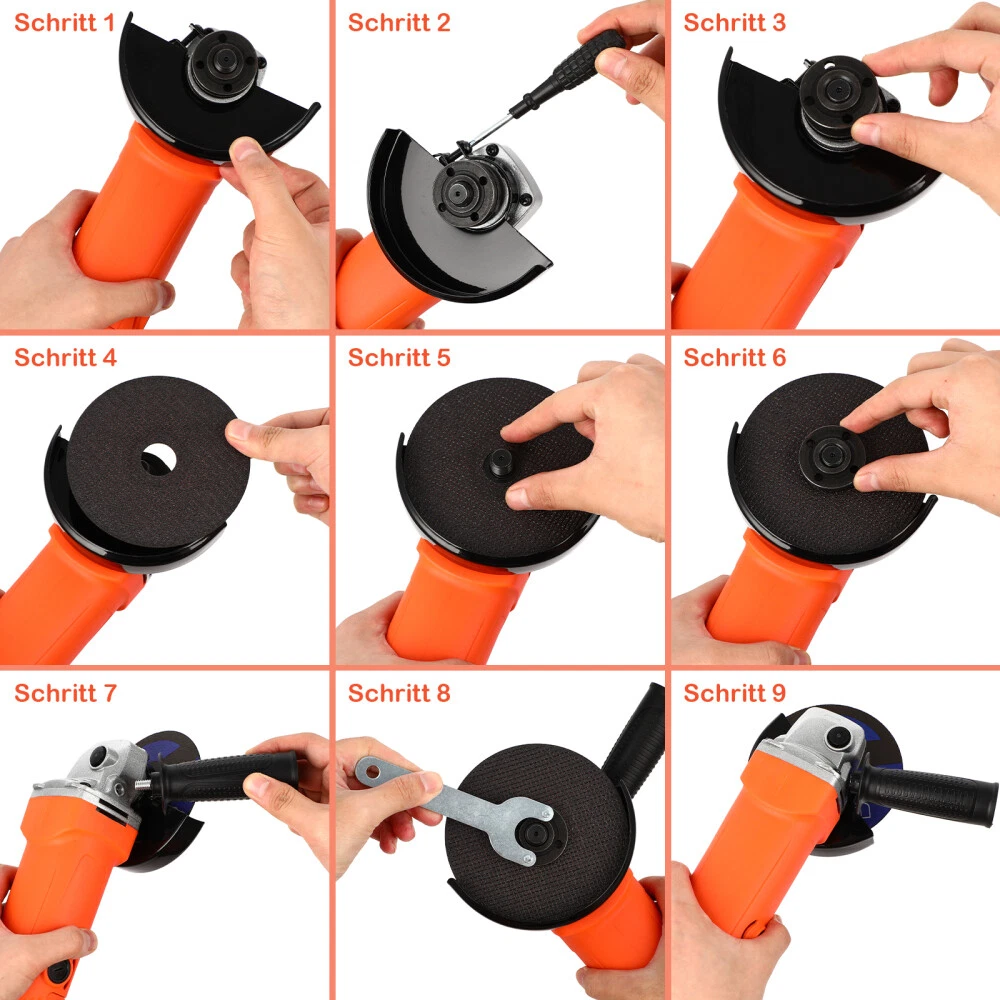 Schritt 1

Schritt 2

Schritt 3

Schritt 4

Schritt 5

Schritt 6

Schritt 7

Schritt 8

Schritt 9