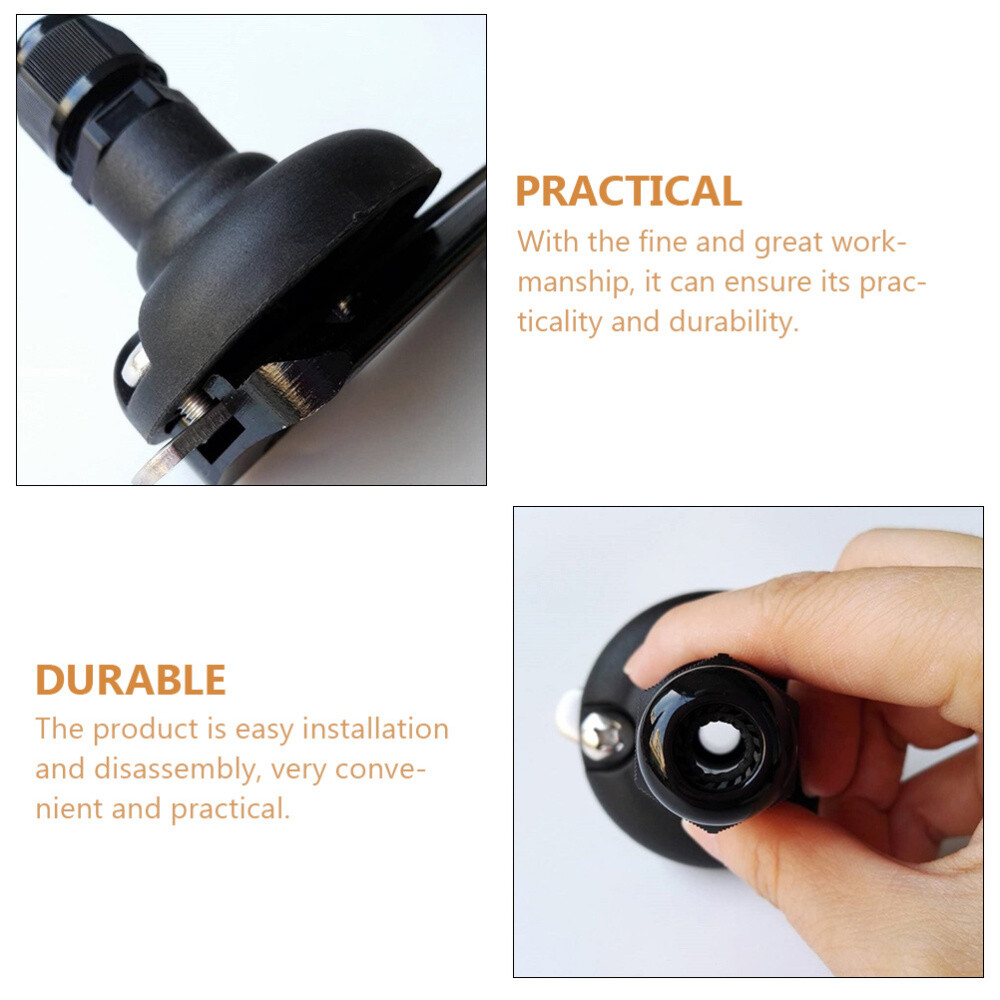 PRACTICAL

With the fine and great workmanship, it can ensure its practicality and durability.

DURABLE

The product is easy installation and disassembly, very convenient and practical.