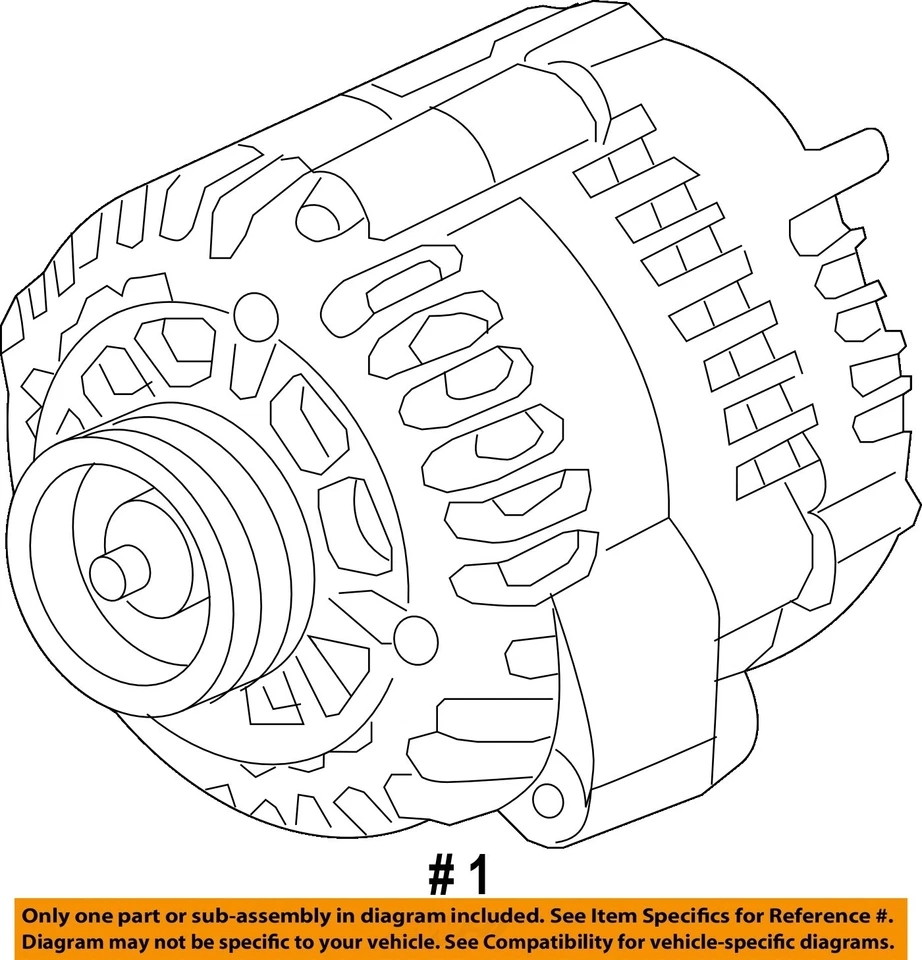 # 1

Only one part or sub-assembly in diagram included. See Item Specifics for Reference #.
Diagram may not be specific to your vehicle. See Compatibility for vehicle-specific diagrams.