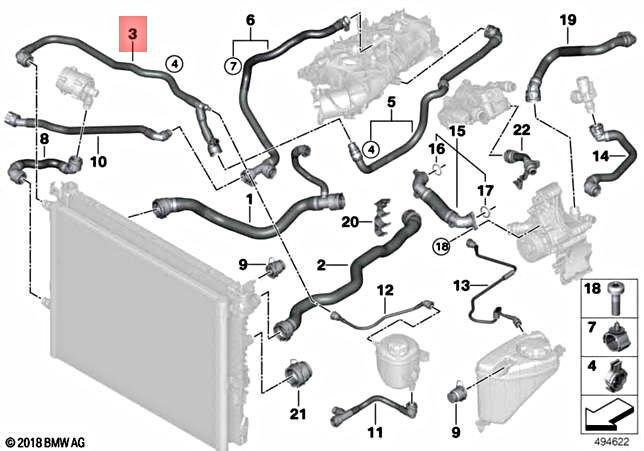 3
4
6
7
19
5
4
15
22
16
14
8
10
17
1
20
18
9
2
12
13
18
7
4
21
11
9
© 2018 BMW AG
494622