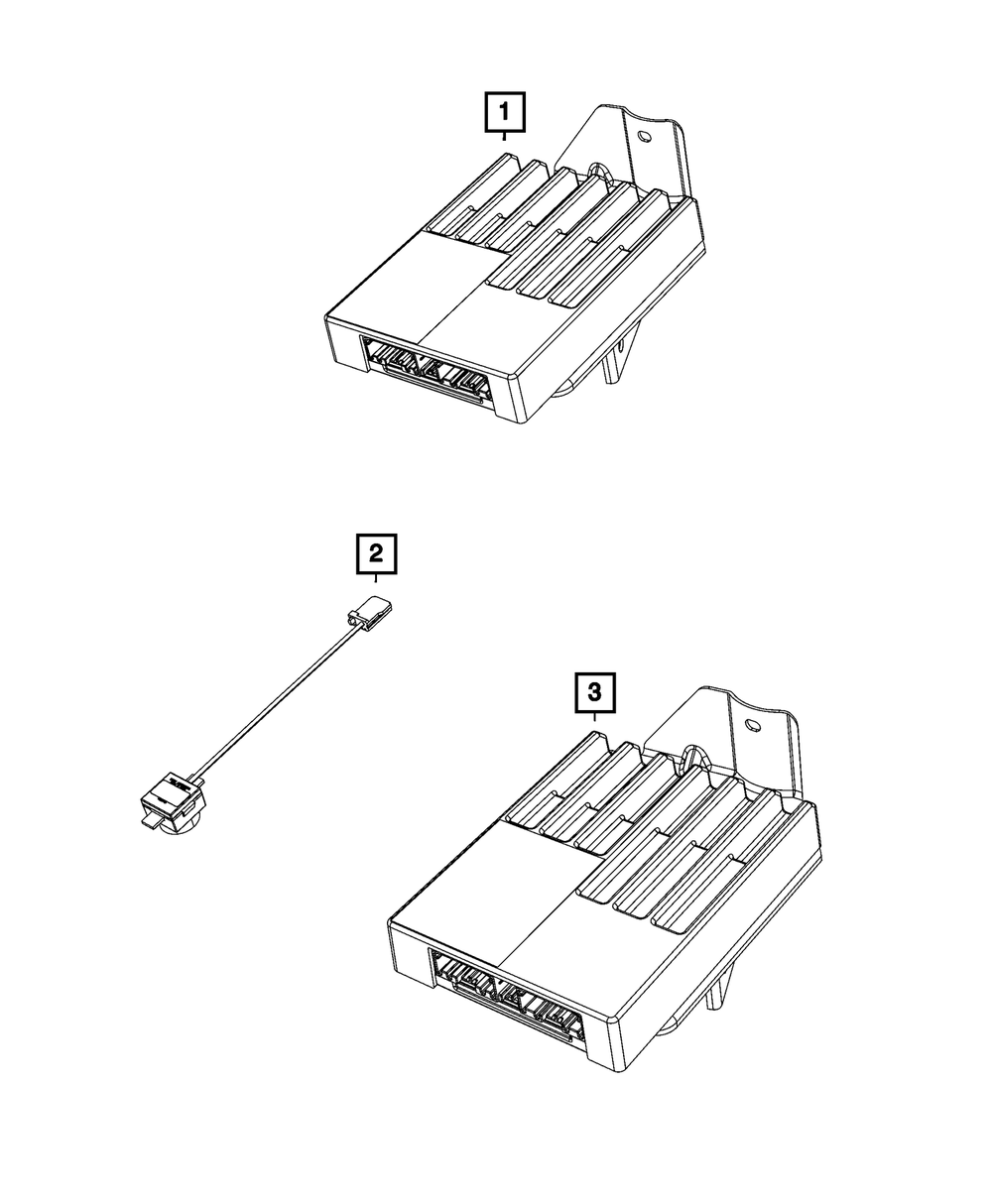 1

2

3