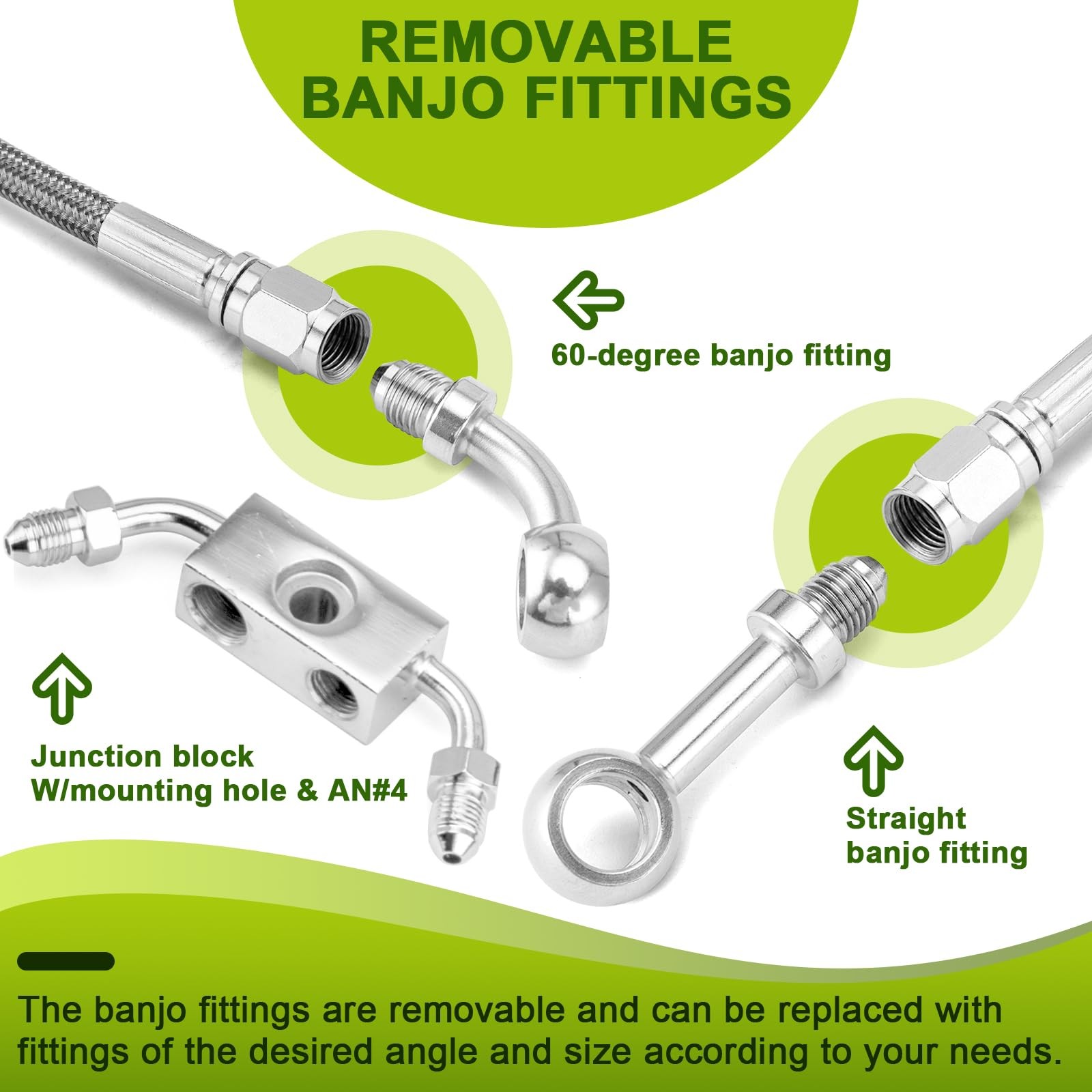 REMOVABLE BANJO FITTINGS

60-degree banjo fitting

Junction block W/mounting hole & AN#4

Straight banjo fitting

The banjo fittings are removable and can be replaced with fittings of the desired angle and size according to your needs.