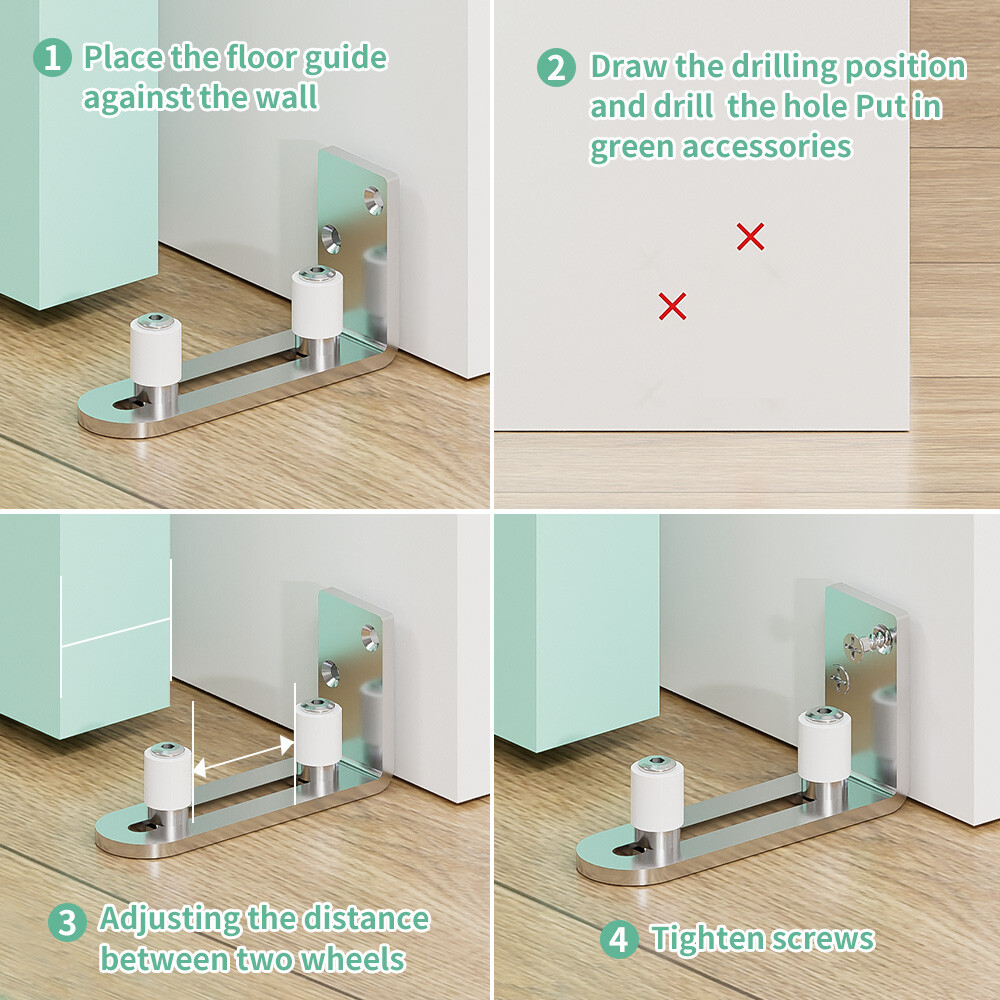 1 Place the floor guide against the wall

2 Draw the drilling position and drill the hole Put in green accessories

3 Adjusting the distance between two wheels

4 Tighten screws