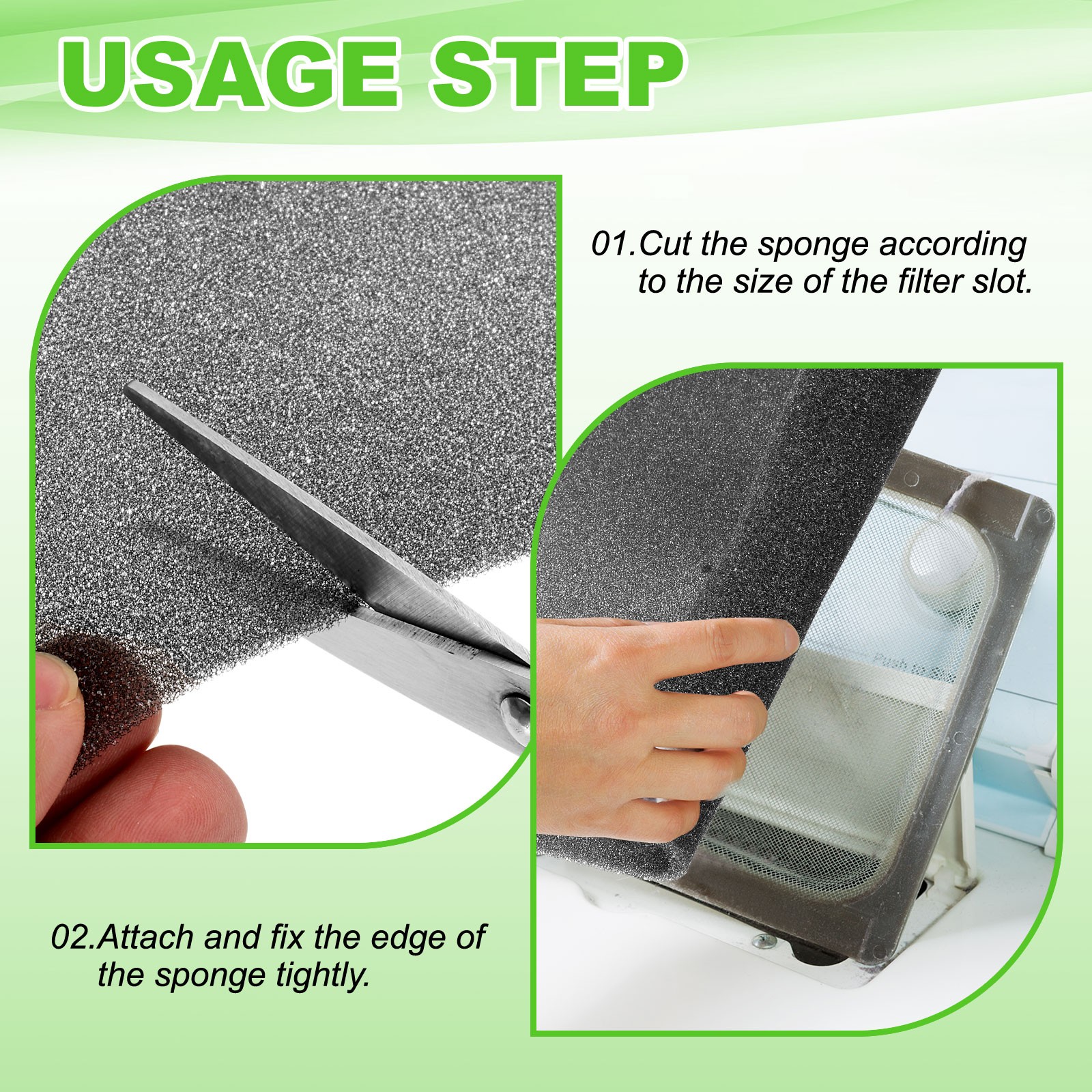 USAGE STEP

01.Cut the sponge according to the size of the filter slot.

02.Attach and fix the edge of the sponge tightly.