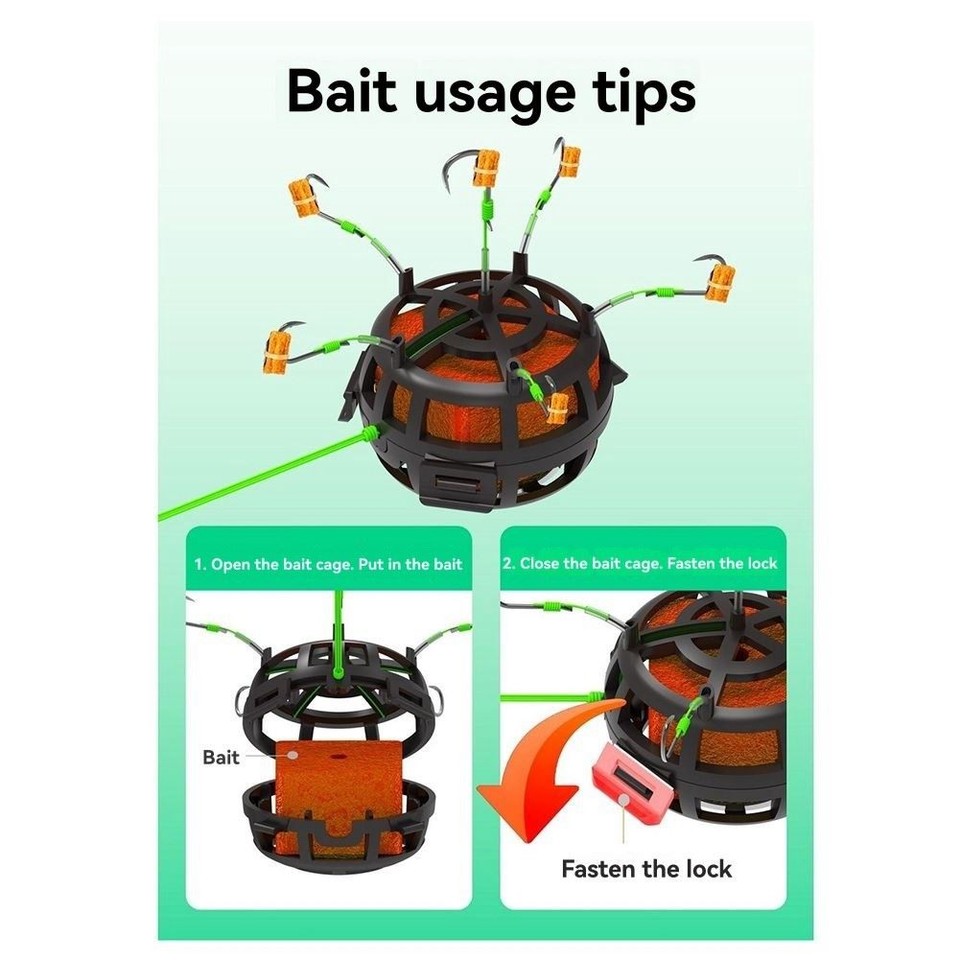 Bait usage tips

1. Open the bait cage. Put in the bait

Bait

2. Close the bait cage. Fasten the lock

Fasten the lock