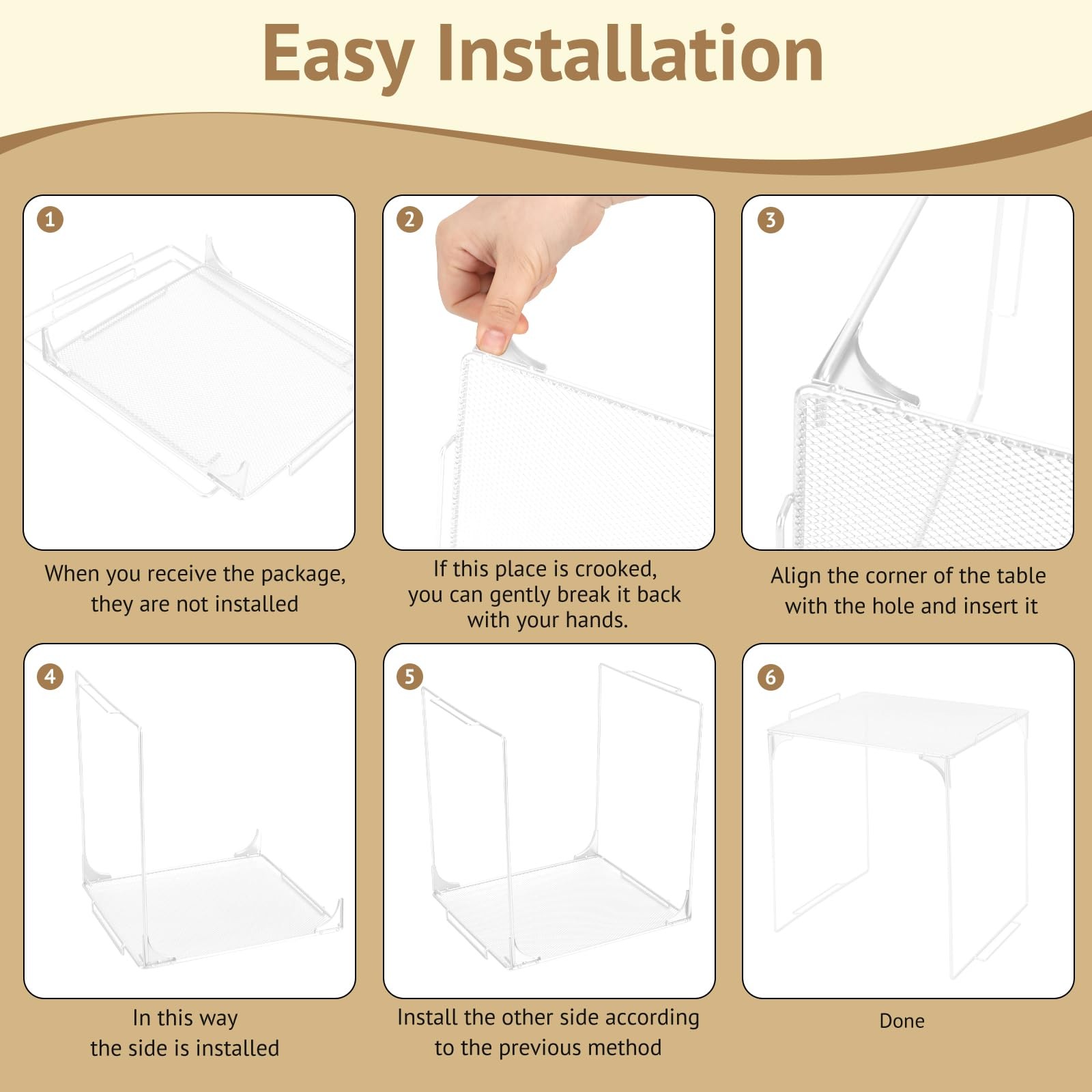 Easy Installation

1

When you receive the package, they are not installed

2

If this place is crooked, you can gently break it back with your hands.

3

Align the corner of the table with the hole and insert it

4

In this way the side is installed

5

Install the other side according to the previous method

6

Done