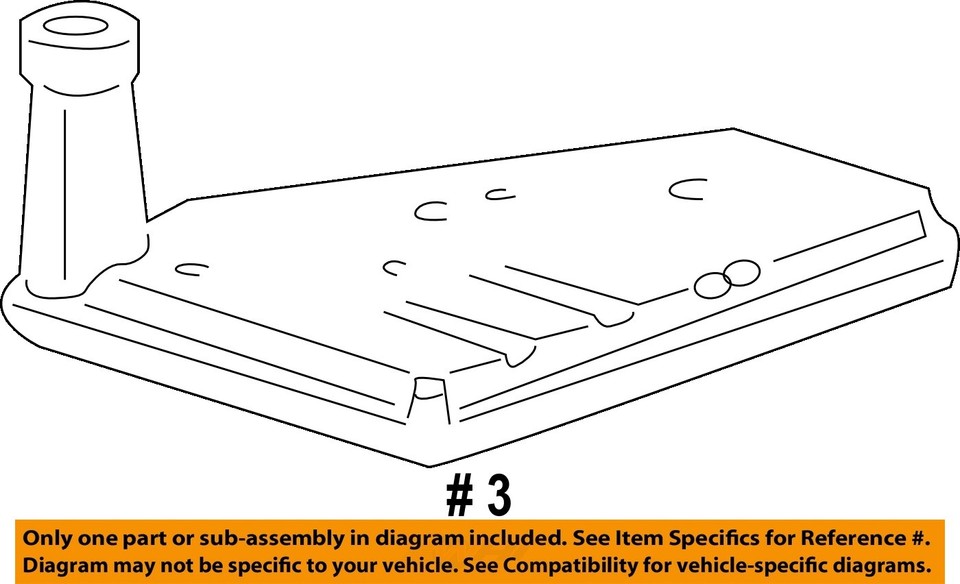 # 3

Only one part or sub-assembly in diagram included. See Item Specifics for Reference #.
Diagram may not be specific to your vehicle. See Compatibility for vehicle-specific diagrams.