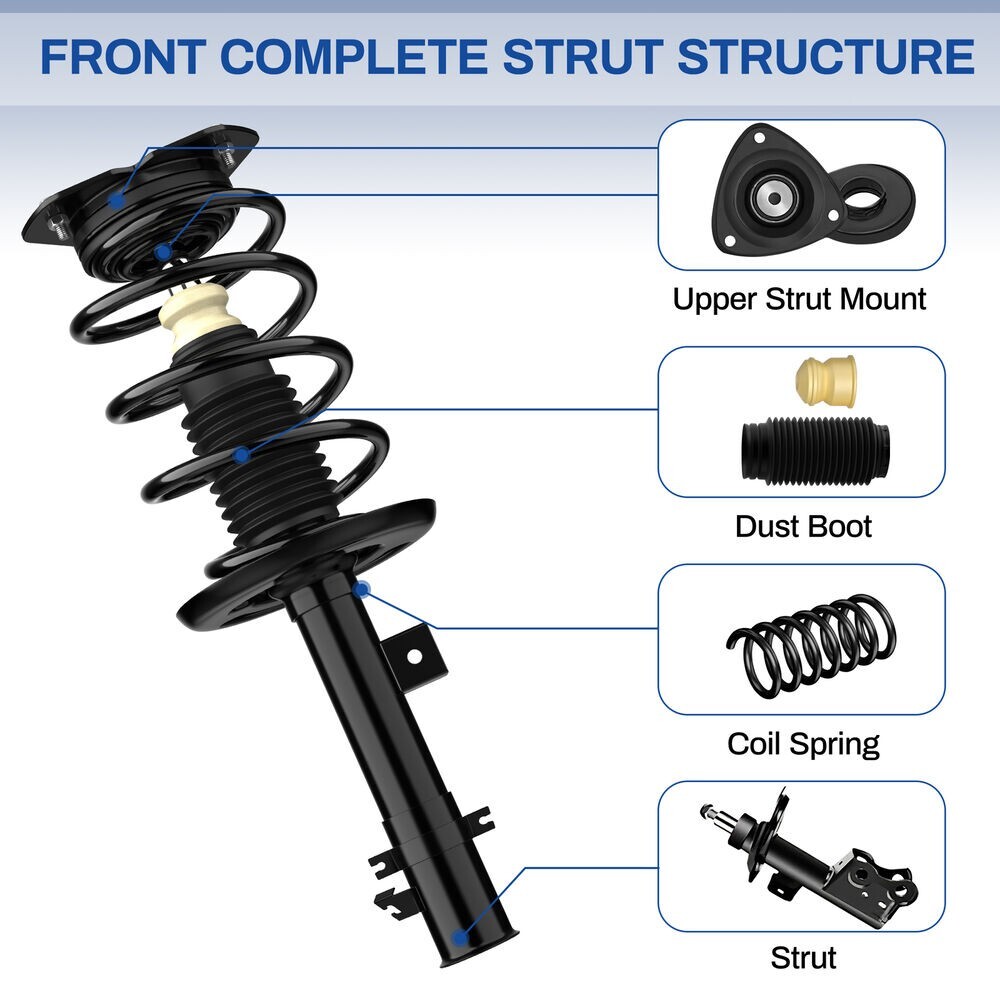 FRONT COMPLETE STRUT STRUCTURE

Upper Strut Mount

Dust Boot

Coil Spring

Strut