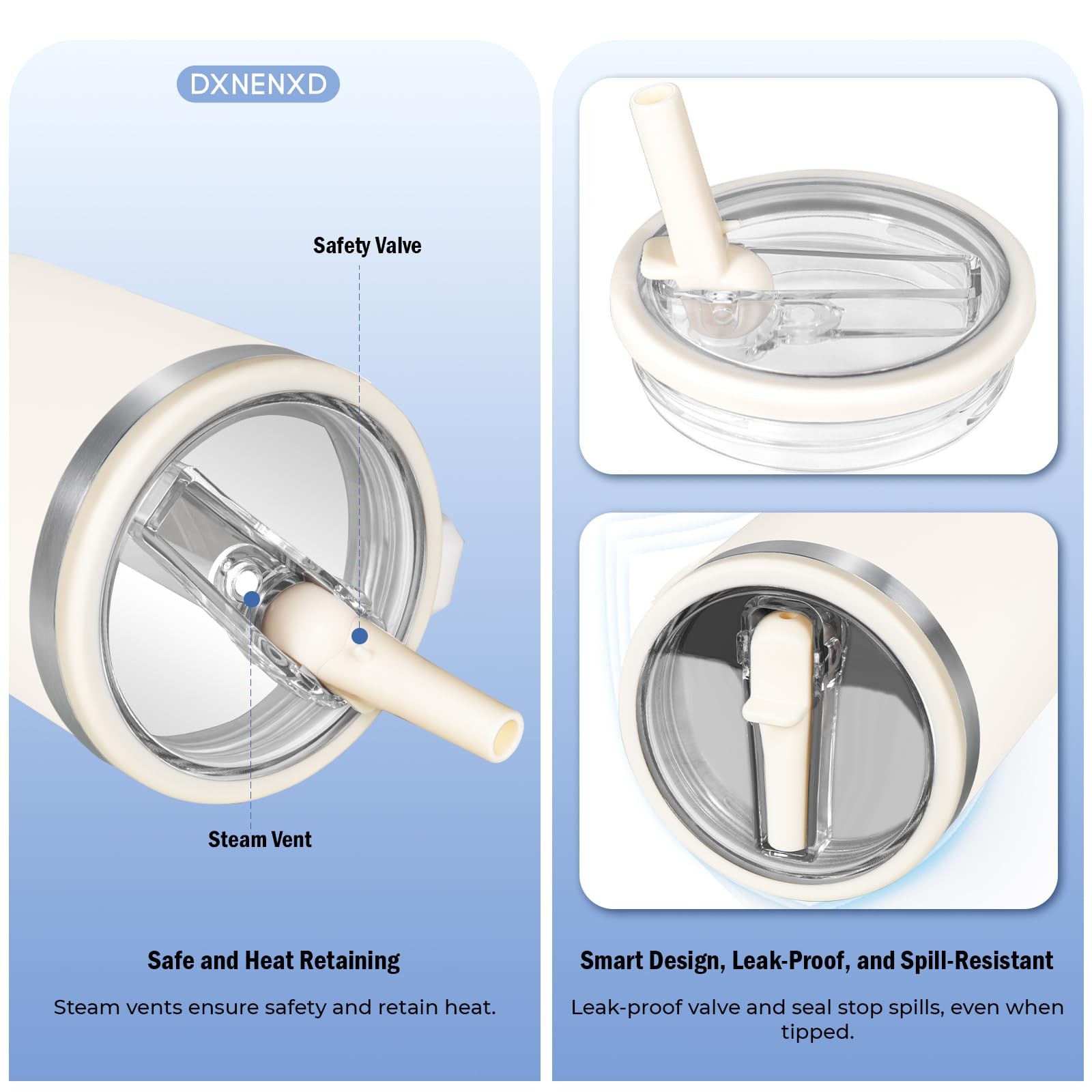 DXNENXD

Safety Valve

Steam Vent

Safe and Heat Retaining

Steam vents ensure safety and retain heat.

Smart Design, Leak-Proof, and Spill-Resistant

Leak-proof valve and seal stop spills, even when tipped.