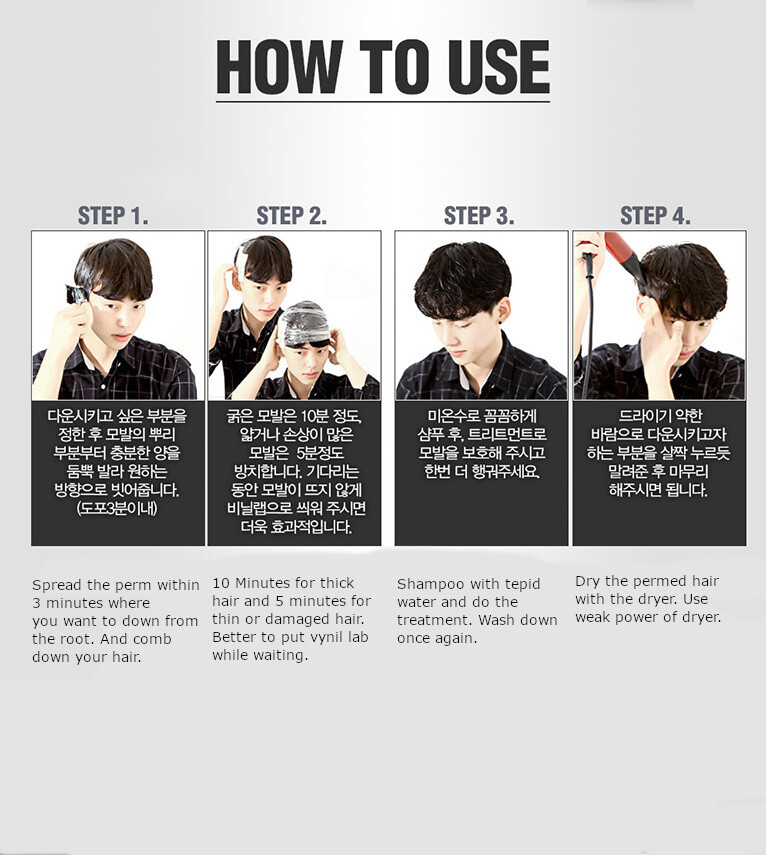 HOW TO USE

STEP 1.

다운시키고 싶은 부분을 정한 후 모발의 뿌리 부분부터 충분한 양을 듬뿍 발라 원하는 방향으로 빗어줍니다. (도포3분이내)

Spread the perm within 3 minutes where you want to down from the root. And comb down your hair.

STEP 2.

굵은 모발은 10분 정도, 얇거나 손상이 많은 모발은 5분정도 방치합니다. 기다리는 동안 모발이 뜨지 않게 비닐랩으로 씌워 주시면 더욱 효과적입니다.

10 Minutes for thick hair and 5 minutes for thin or damaged hair. Better to put vynil lab while waiting.

STEP 3.

미온수로 꼼꼼하게 샴푸 후, 트리트먼트로 모발을 보호해 주시고 한번 더 헹궈주세요.

Shampoo with tepid water and do the treatment. Wash down once again.

STEP 4.

드라이기 약한 바람으로 다운시키고자 하는 부분을 살짝 누르듯 말려준 후 마무리 해주시면 됩니다.

Dry the permed hair with the dryer. Use weak power of dryer.