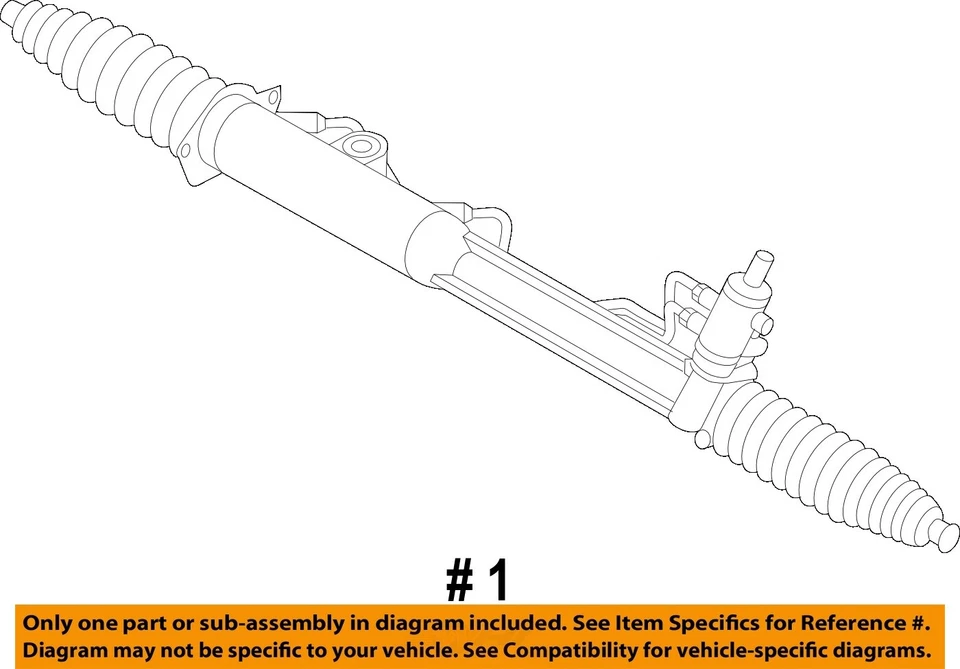 # 1

Only one part or sub-assembly in diagram included. See Item Specifics for Reference #.
Diagram may not be specific to your vehicle. See Compatibility for vehicle-specific diagrams.