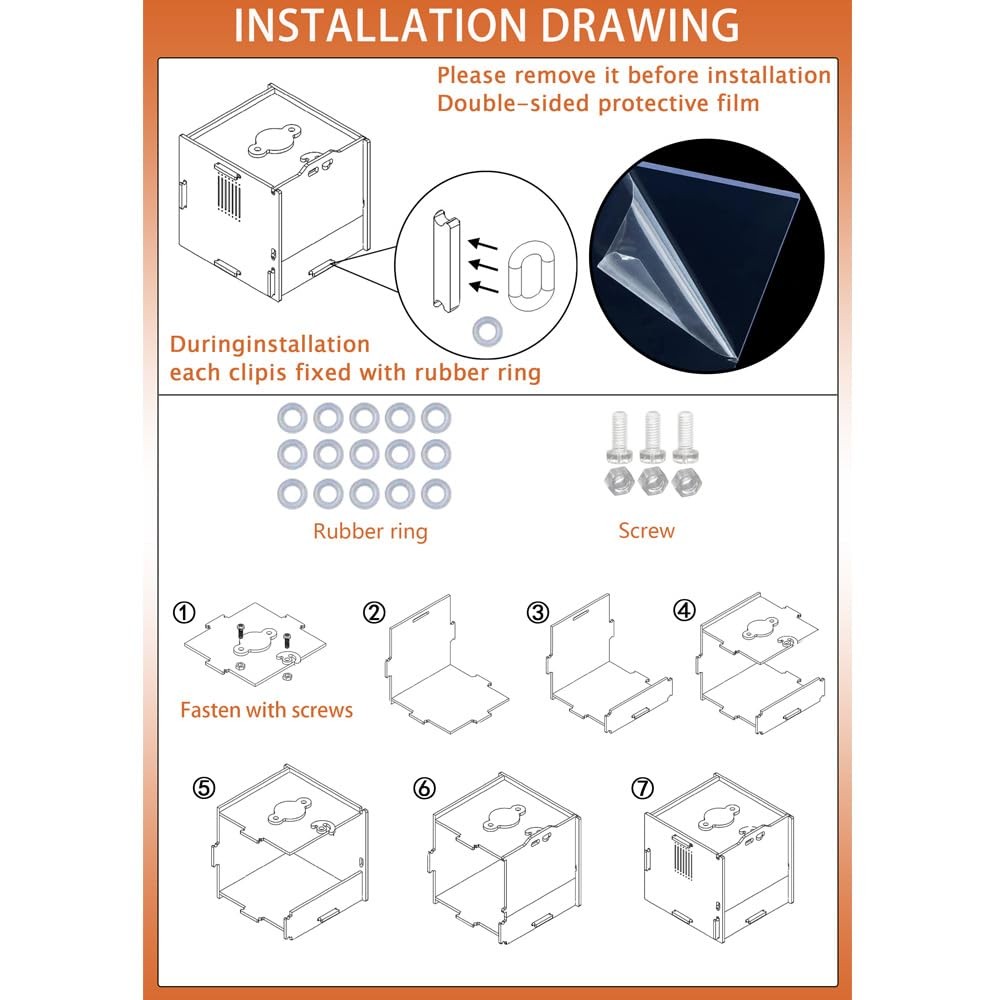 INSTALLATION DRAWING

Please remove it before installation
Double-sided protective film

Duringinstallation
each clipis fixed with rubber ring

Rubber ring

Screw

①

Fasten with screws

②

③

④

⑤

⑥

⑦