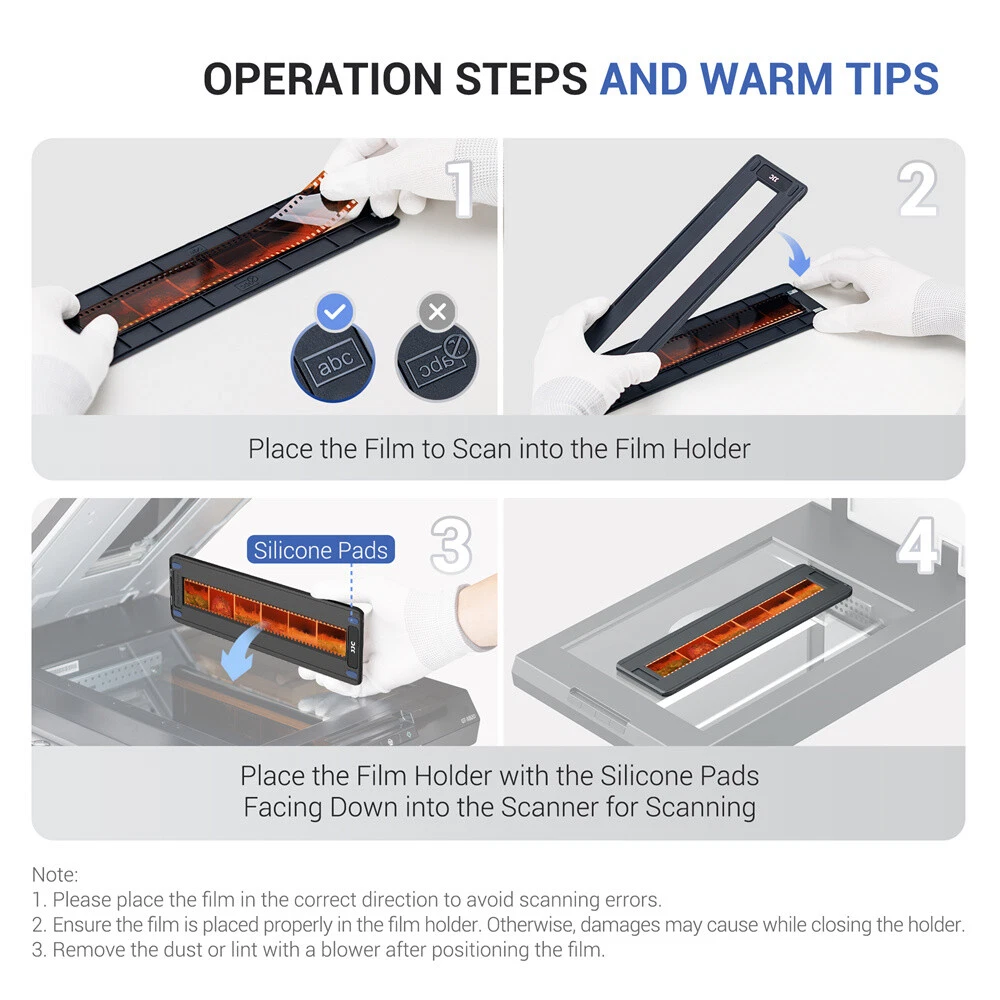 OPERATION STEPS AND WARM TIPS

1

abc

abc

2

Place the Film to Scan into the Film Holder

Silicone Pads

3

4

Place the Film Holder with the Silicone Pads Facing Down into the Scanner for Scanning

Note:
1. Please place the film in the correct direction to avoid scanning errors.
2. Ensure the film is placed properly in the film holder. Otherwise, damages may cause while closing the holder.
3. Remove the dust or lint with a blower after positioning the film.