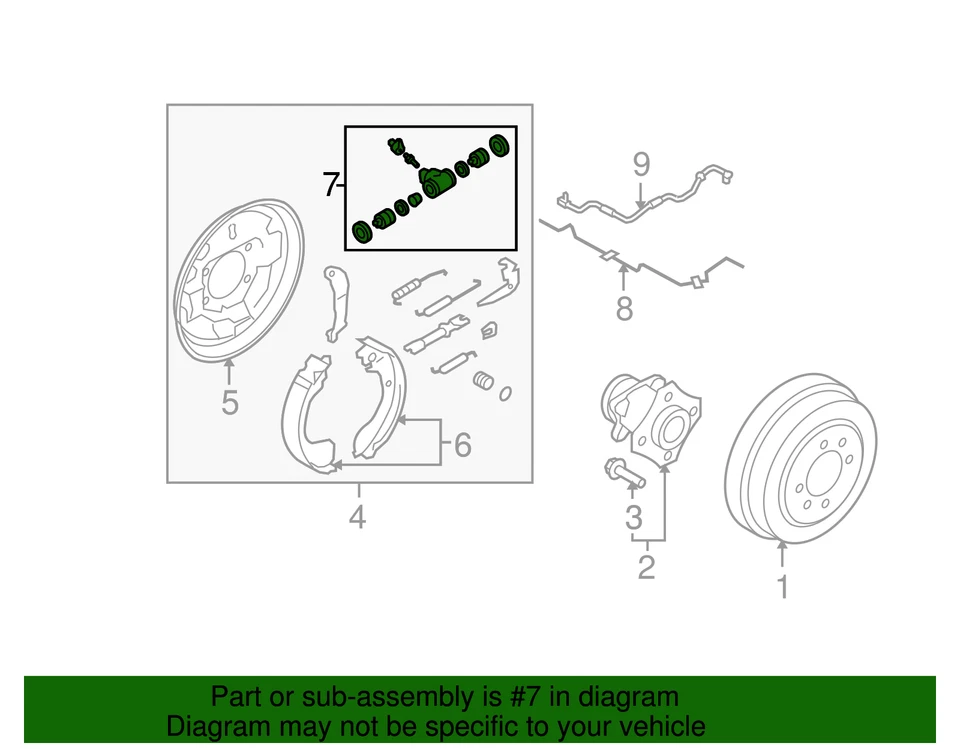 7
9
8
5
6
4
3
2
1

Part or sub-assembly is #7 in diagram
Diagram may not be specific to your vehicle