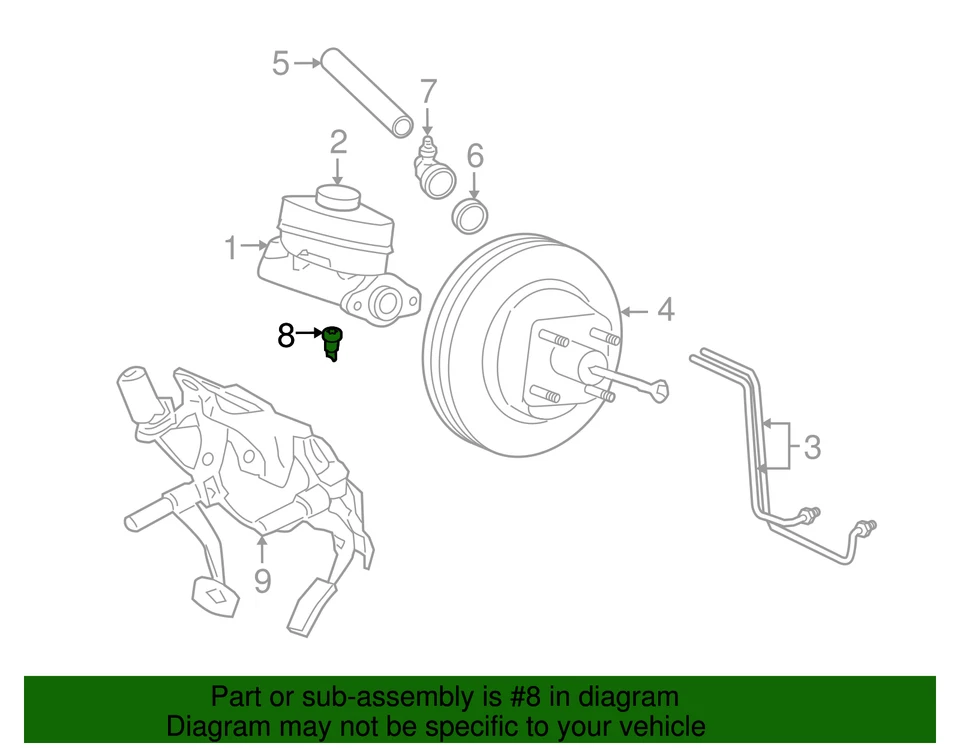 5
7
2
6
1
4
8
3
9

Part or sub-assembly is #8 in diagram
Diagram may not be specific to your vehicle