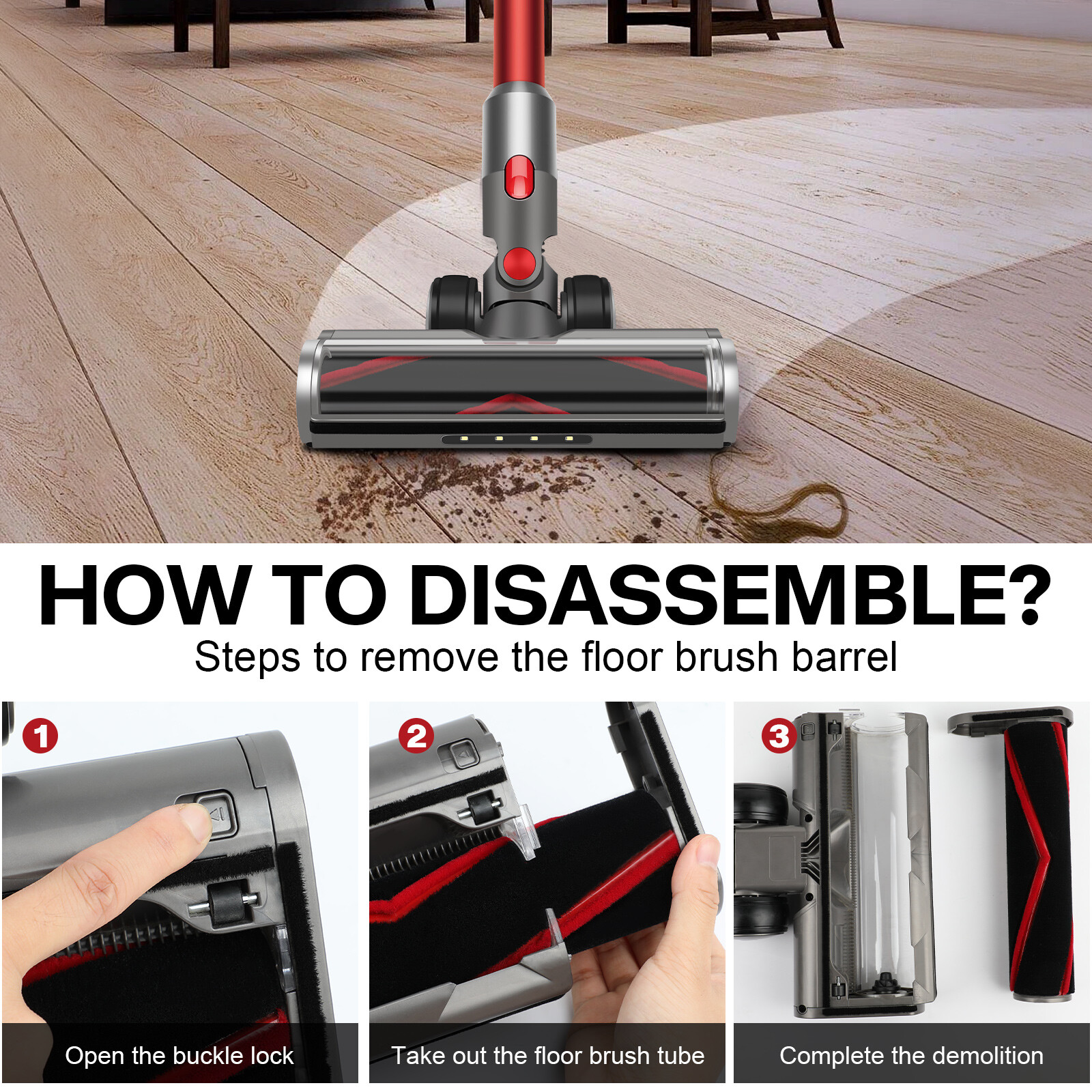 HOW TO DISASSEMBLE?
Steps to remove the floor brush barrel

1
Open the buckle lock

2
Take out the floor brush tube

3
Complete the demolition