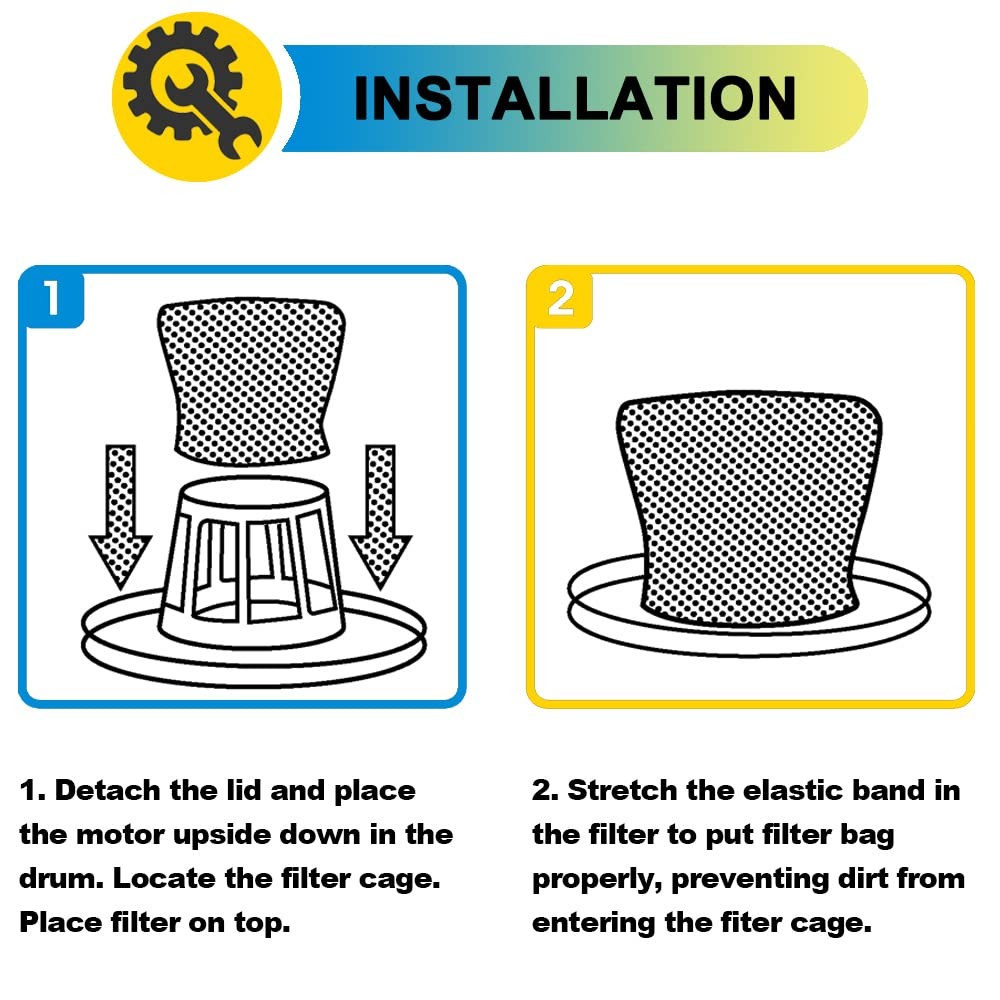 INSTALLATION

1

2

1. Detach the lid and place the motor upside down in the drum. Locate the filter cage. Place filter on top.

2. Stretch the elastic band in the filter to put filter bag properly, preventing dirt from entering the fiter cage.