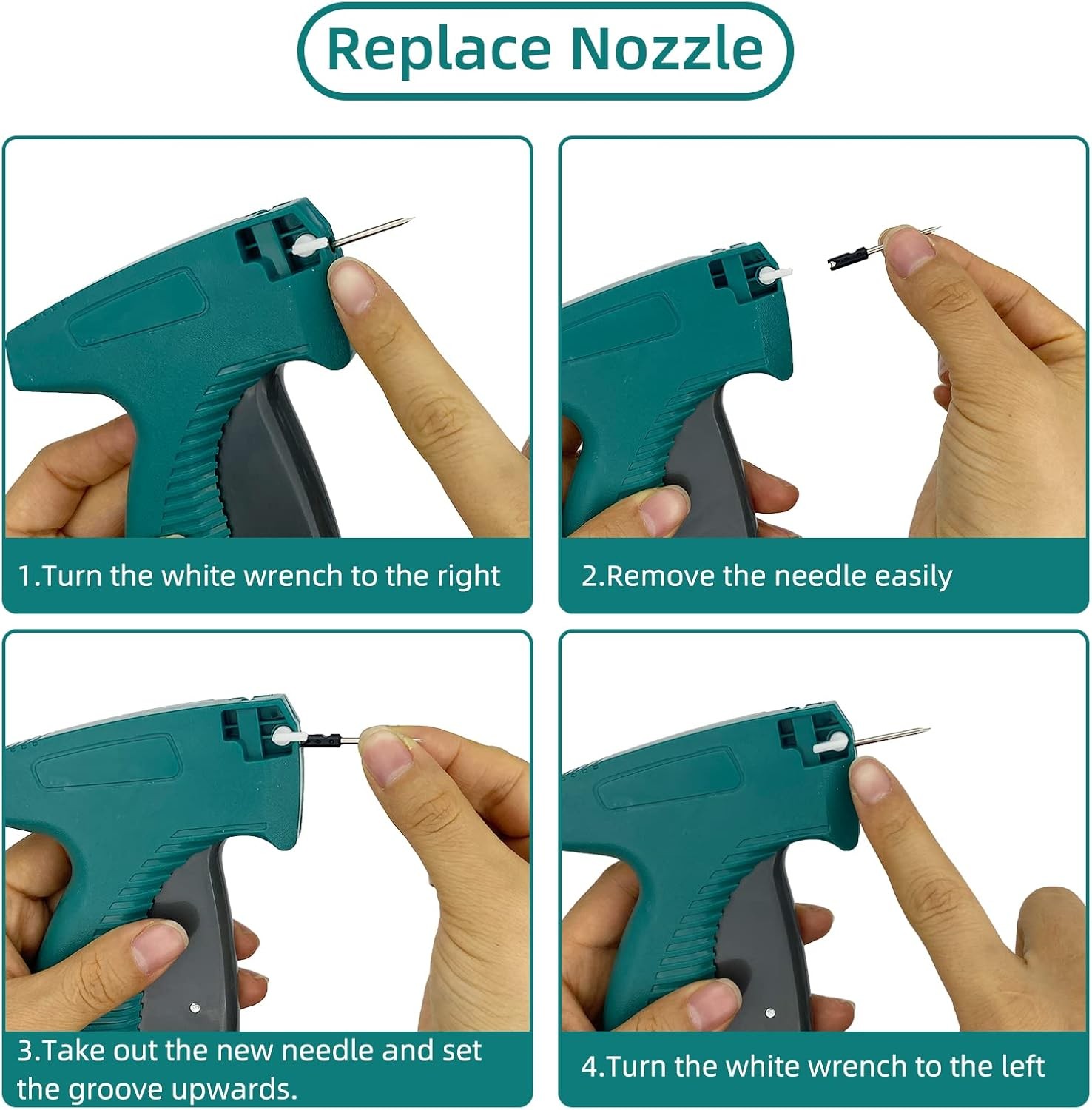 Replace Nozzle

1.Turn the white wrench to the right

2.Remove the needle easily

3.Take out the new needle and set the groove upwards.

4.Turn the white wrench to the left