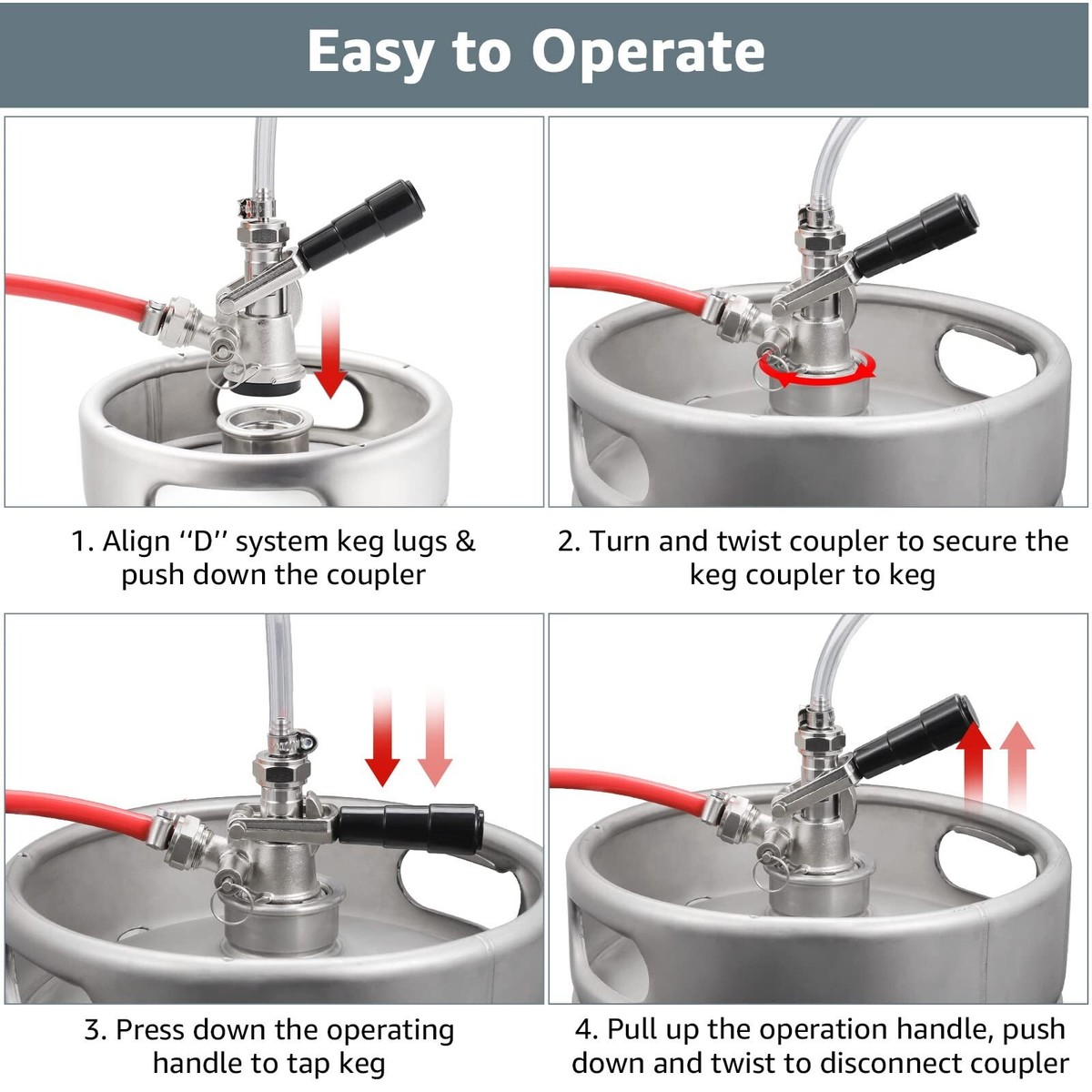 Easy to Operate

1. Align ''D'' system keg lugs & push down the coupler

2. Turn and twist coupler to secure the keg coupler to keg

3. Press down the operating handle to tap keg

4. Pull up the operation handle, push down and twist to disconnect coupler