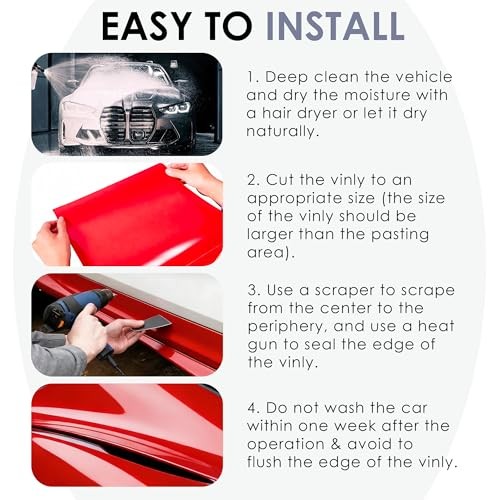 EASY TO INSTALL

1. Deep clean the vehicle and dry the moisture with a hair dryer or let it dry naturally.

2. Cut the vinly to an appropriate size (the size of the vinly should be larger than the pasting area).

3. Use a scraper to scrape from the center to the periphery, and use a heat gun to seal the edge of the vinly.

4. Do not wash the car within one week after the operation & avoid to flush the edge of the vinly.