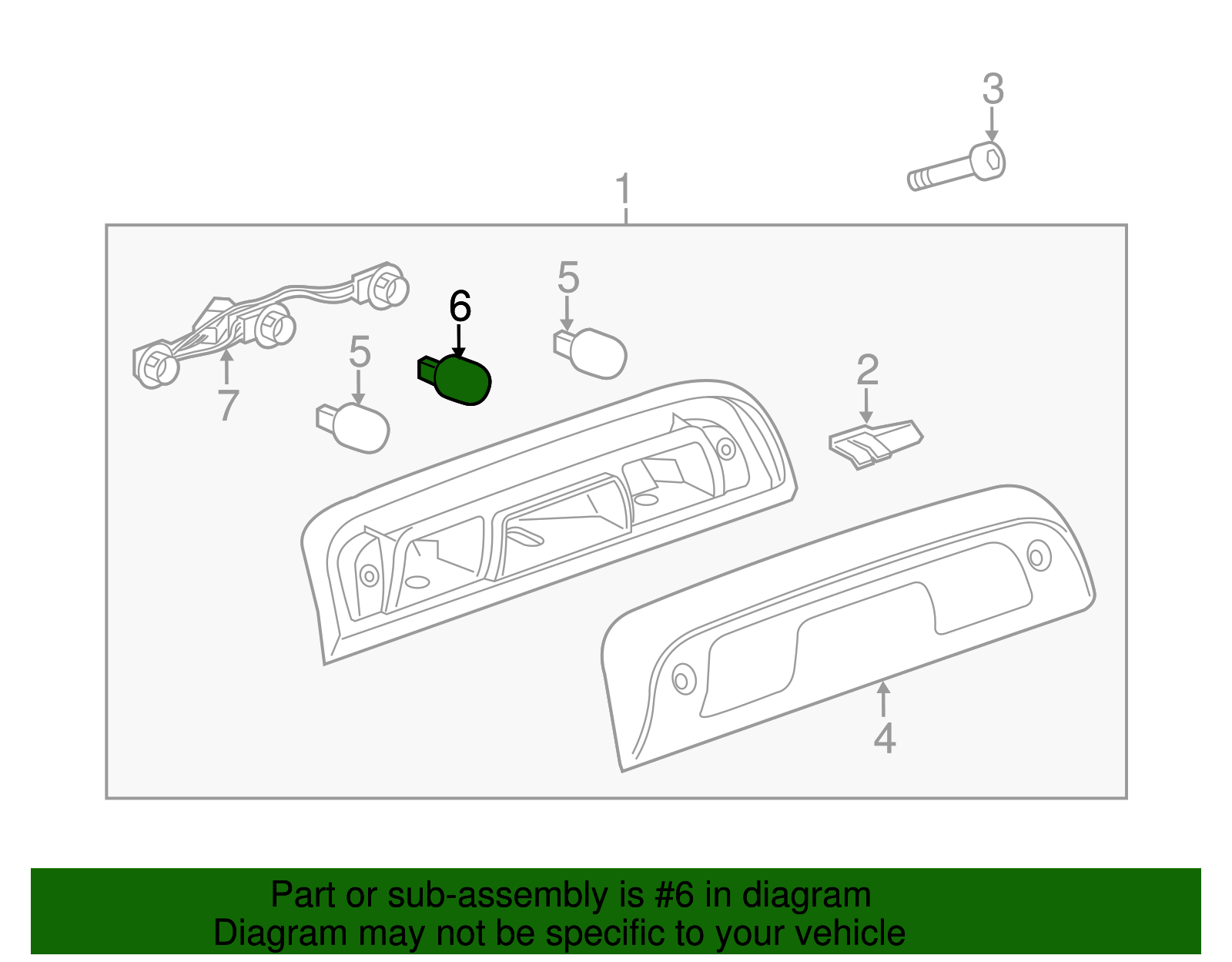 3

1

5

6

5

7

2

4

Part or sub-assembly is #6 in diagram
Diagram may not be specific to your vehicle