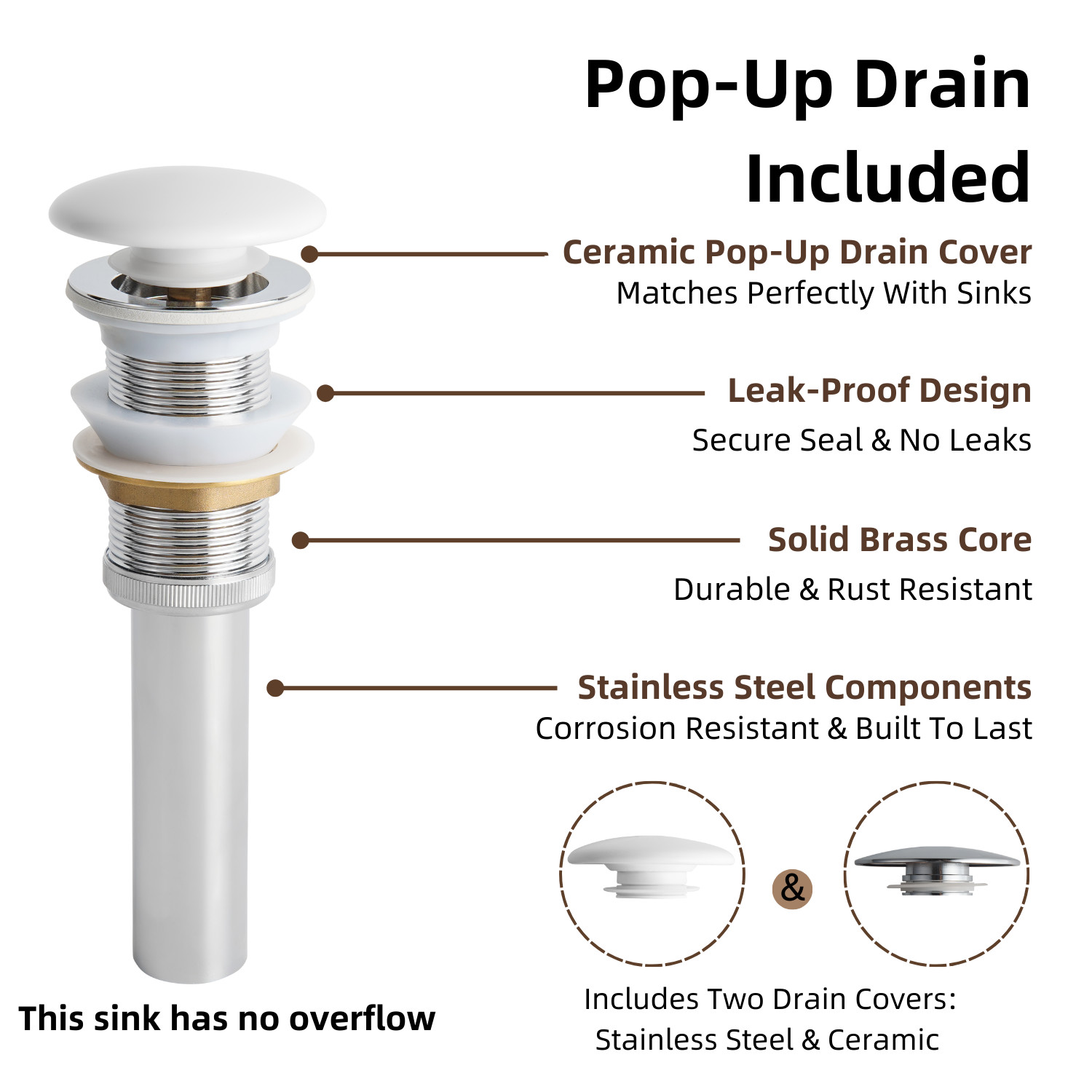 Pop-Up Drain Included

Ceramic Pop-Up Drain Cover
Matches Perfectly With Sinks

Leak-Proof Design
Secure Seal & No Leaks

Solid Brass Core
Durable & Rust Resistant

Stainless Steel Components
Corrosion Resistant & Built To Last

&

Includes Two Drain Covers:
Stainless Steel & Ceramic

This sink has no overflow