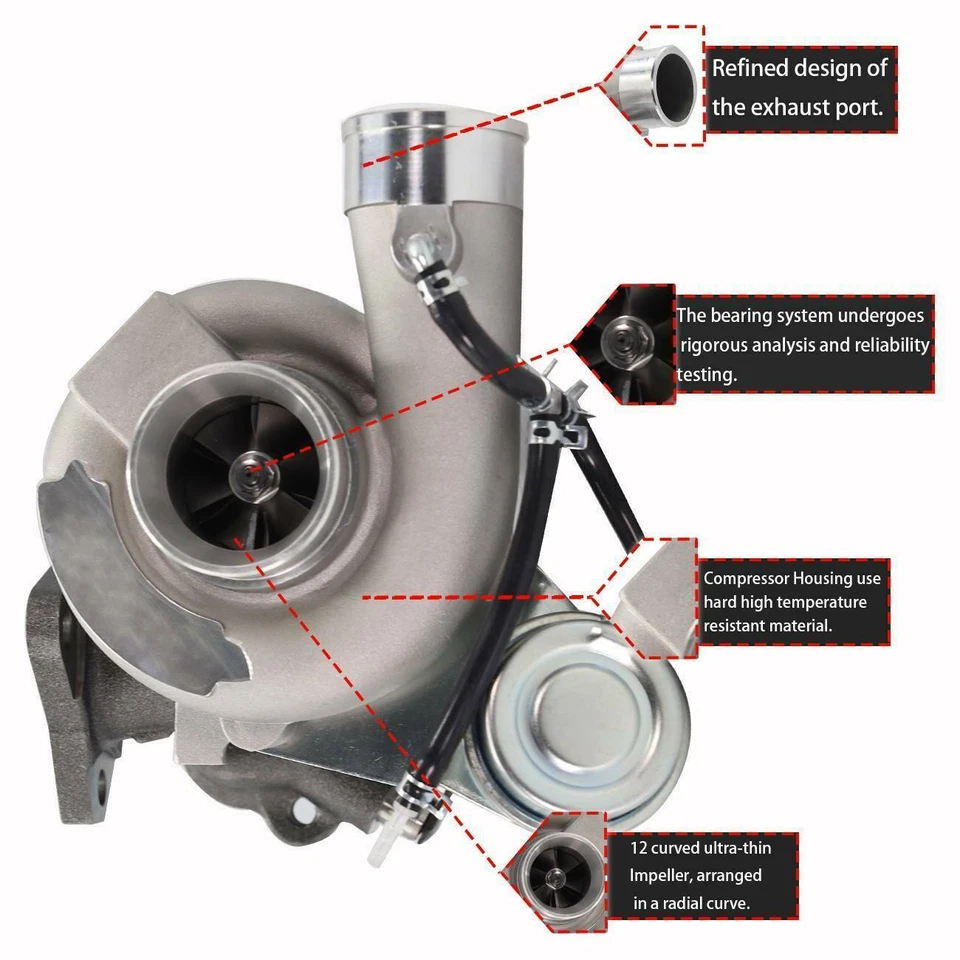 Refined design of the exhaust port.

The bearing system undergoes rigorous analysis and reliability testing.

Compressor Housing use hard high temperature resistant material.

12 curved ultra-thin Impeller, arranged in a radial curve.