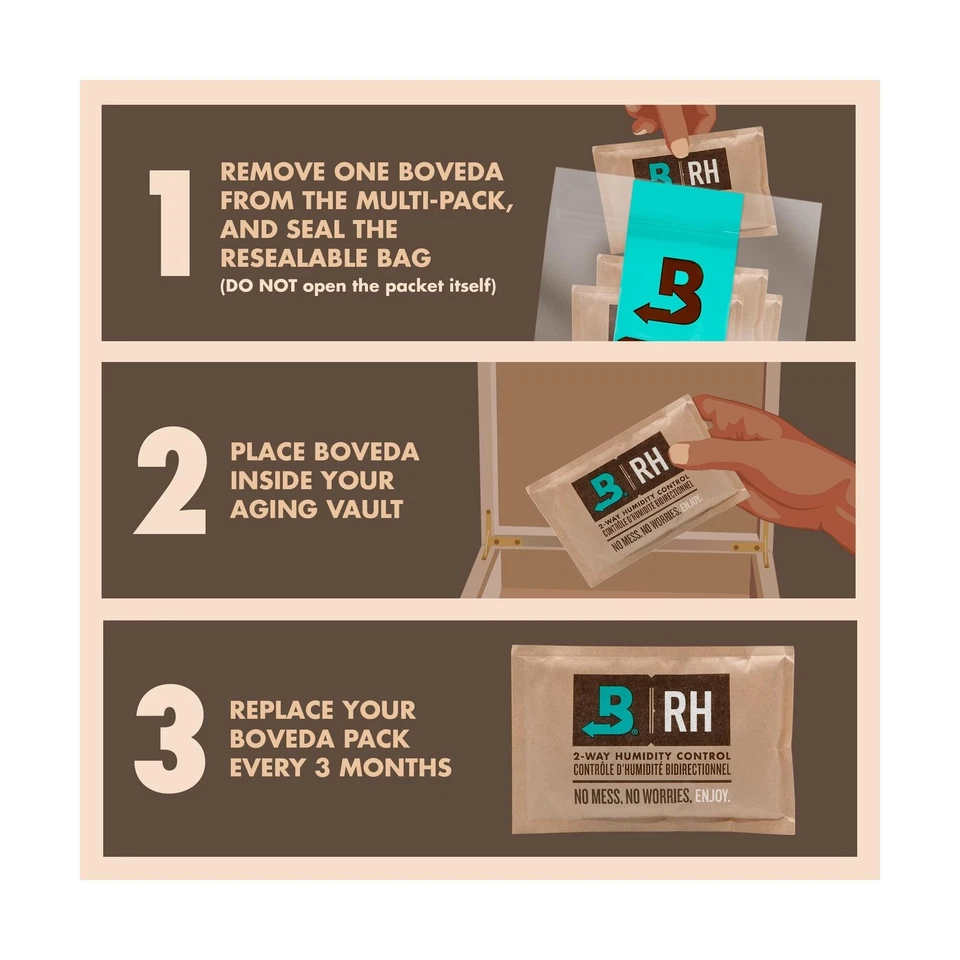 1 REMOVE ONE BOVEDA FROM THE MULTI-PACK, AND SEAL THE RESEALABLE BAG
(DO NOT open the packet itself)

B RH

B

2 PLACE BOVEDA INSIDE YOUR AGING VAULT

B RH
2-WAY HUMIDITY CONTROL
CONTRÔLE D'HUMIDITÉ BIDIRECTIONNEL
NO MESS. NO WORRIES. ENJOY.

3 REPLACE YOUR BOVEDA PACK EVERY 3 MONTHS

B RH
2-WAY HUMIDITY CONTROL
CONTRÔLE D'HUMIDITÉ BIDIRECTIONNEL
NO MESS. NO WORRIES. ENJOY.