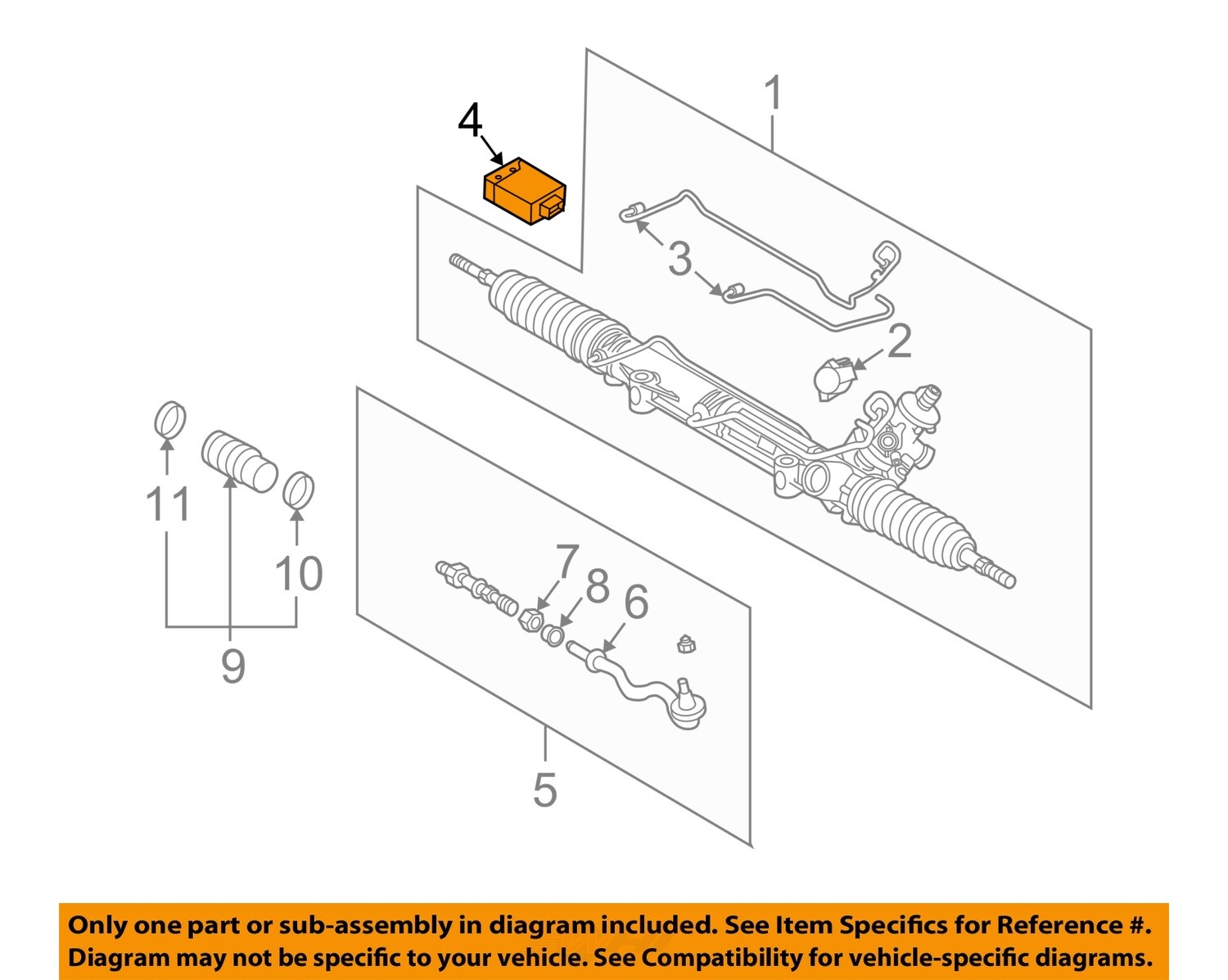 4
1
3
2
11
10
9
7
8
6
5

Only one part or sub-assembly in diagram included. See Item Specifics for Reference #.
Diagram may not be specific to your vehicle. See Compatibility for vehicle-specific diagrams.