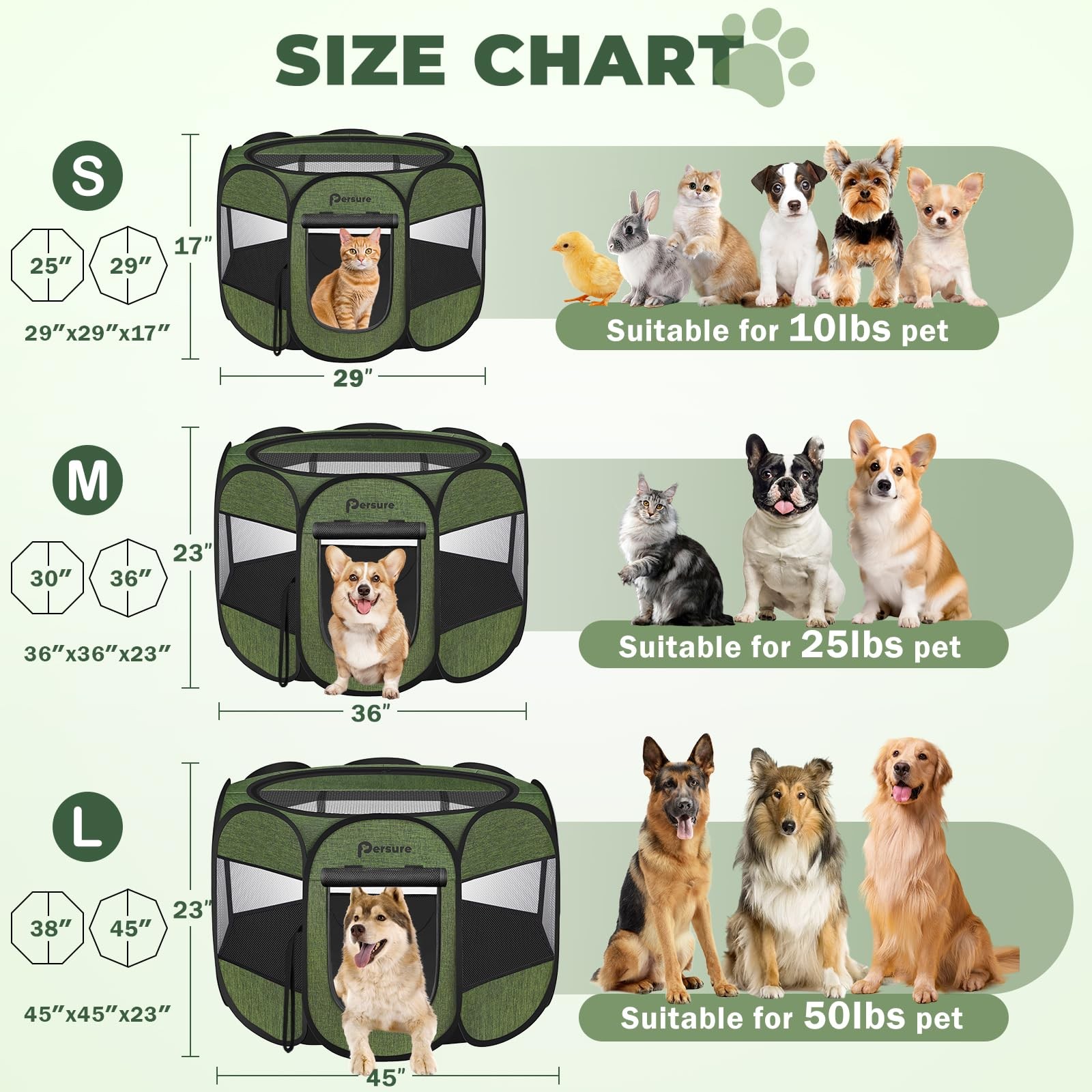 SIZE CHART

S

25″ 29″

29″x29″x17″

17″

Persure

29″

Suitable for 10lbs pet

M

30″ 36″

36″x36″x23″

23″

Persure

36″

Suitable for 25lbs pet

L

38″ 45″

45″x45″x23″

23″

Persure

45″

Suitable for 50lbs pet