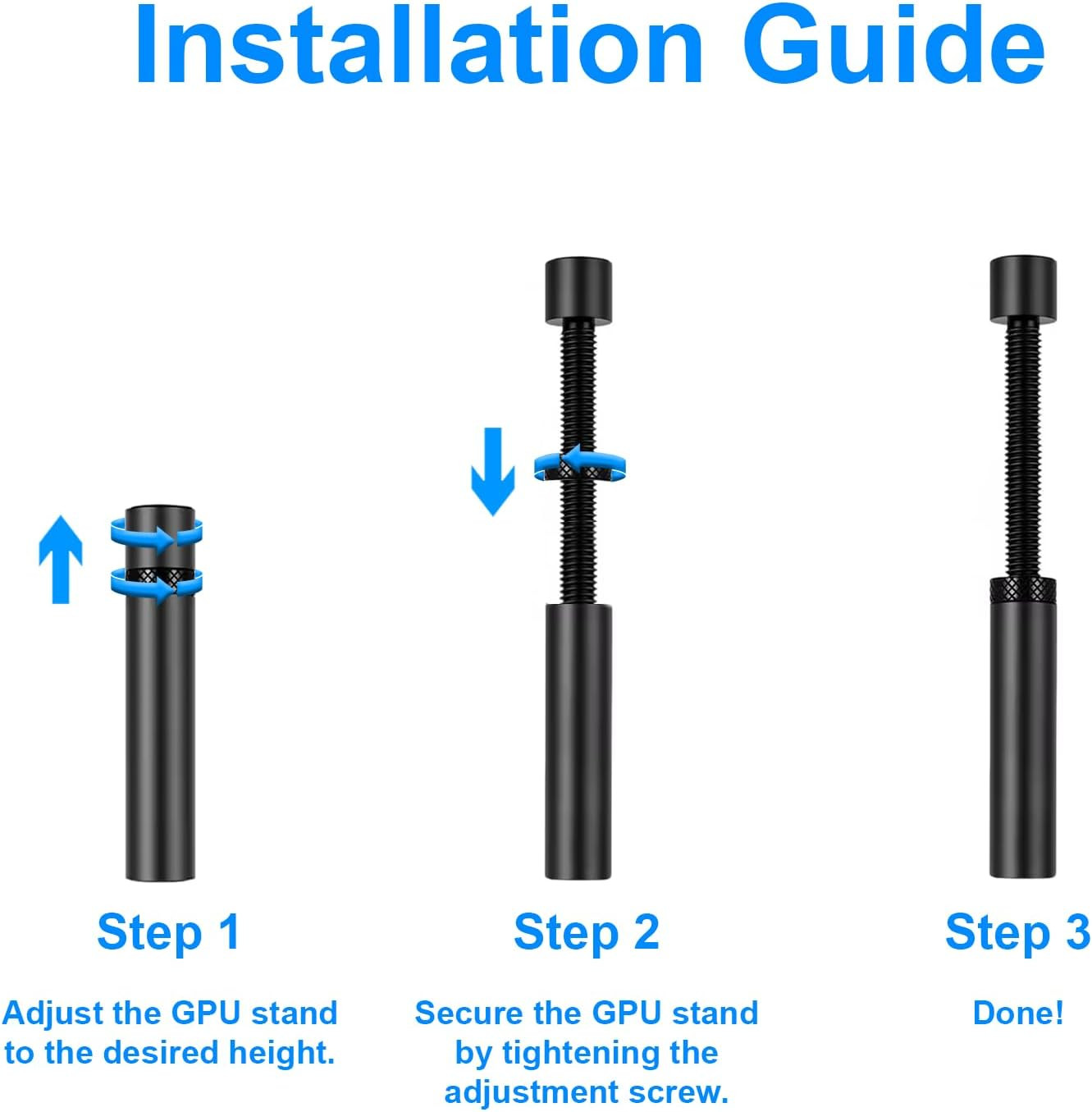 Installation Guide

Step 1

Adjust the GPU stand to the desired height.

Step 2

Secure the GPU stand by tightening the adjustment screw.

Step 3

Done!