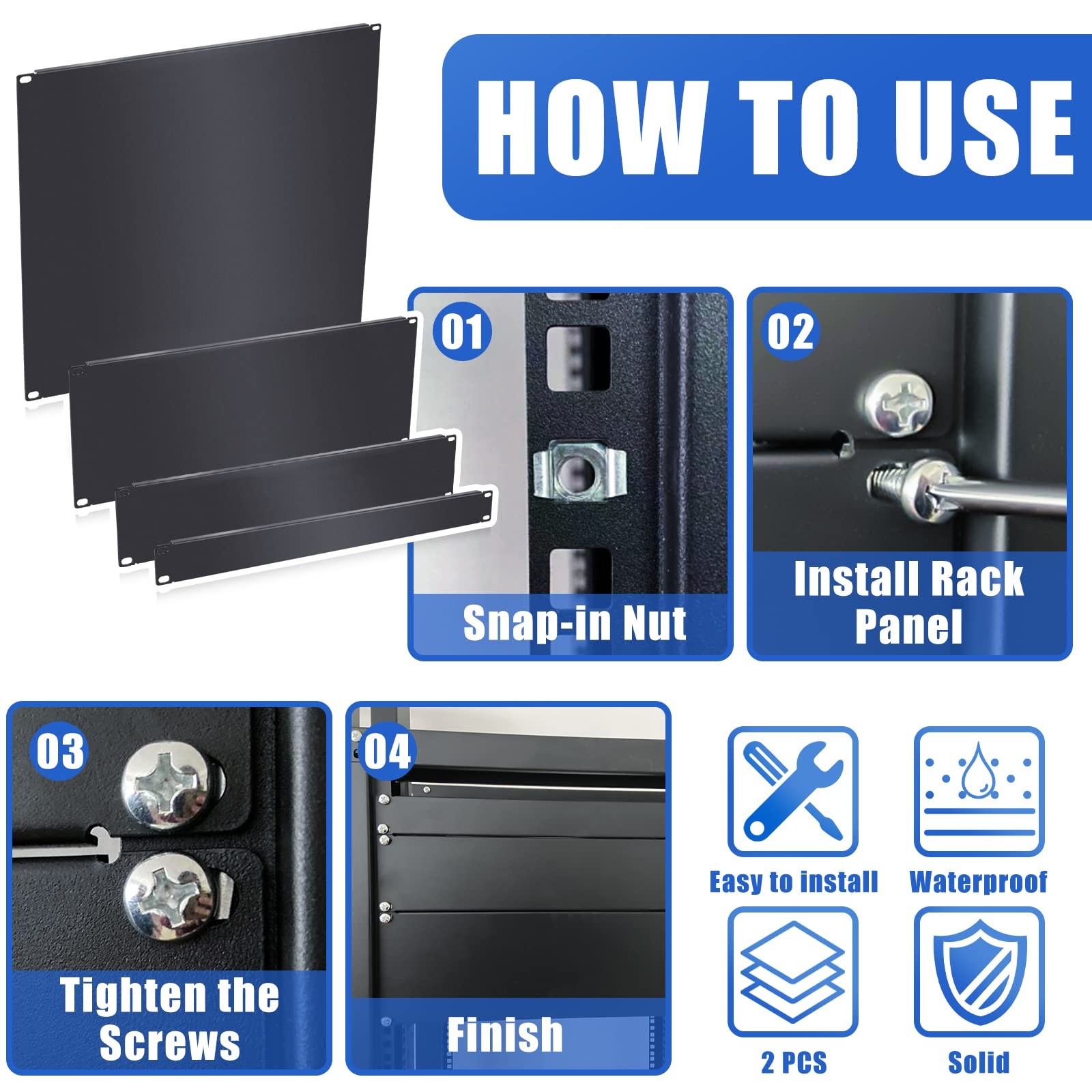 HOW TO USE

01
Snap-in Nut

02
Install Rack Panel

03
Tighten the Screws

04
Finish

Easy to install

Waterproof

2 PCS

Solid