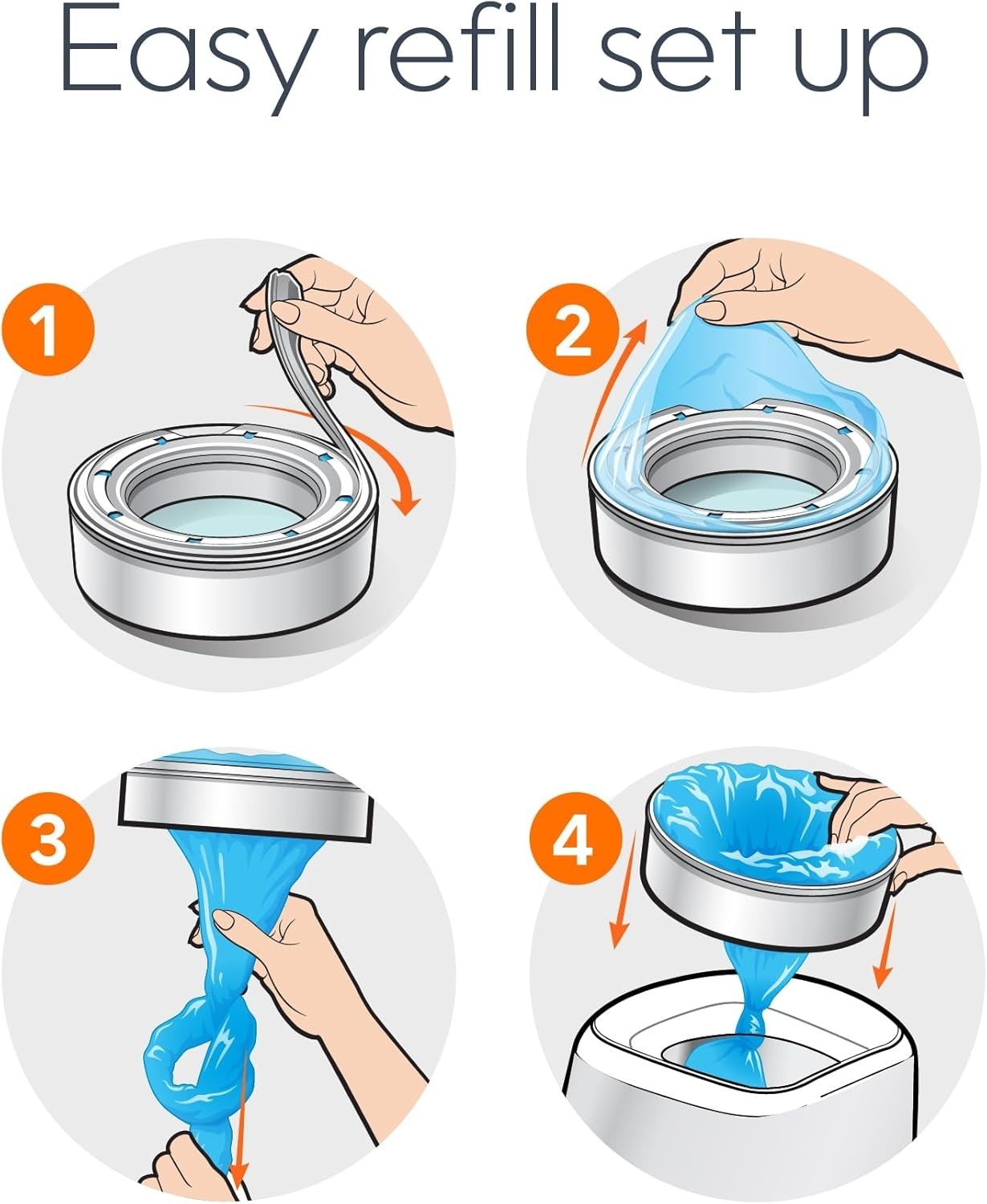 Easy refill set up

1

2

3

4