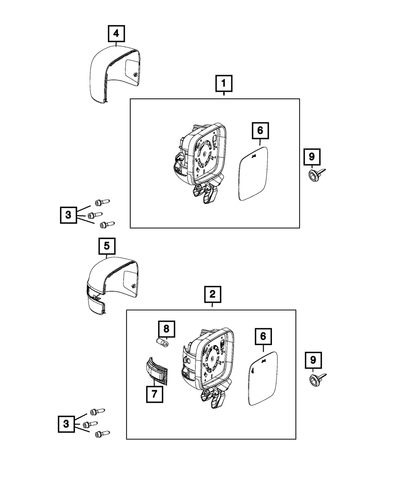 4
1
6
9
3
5
2
8
6
9
7
3