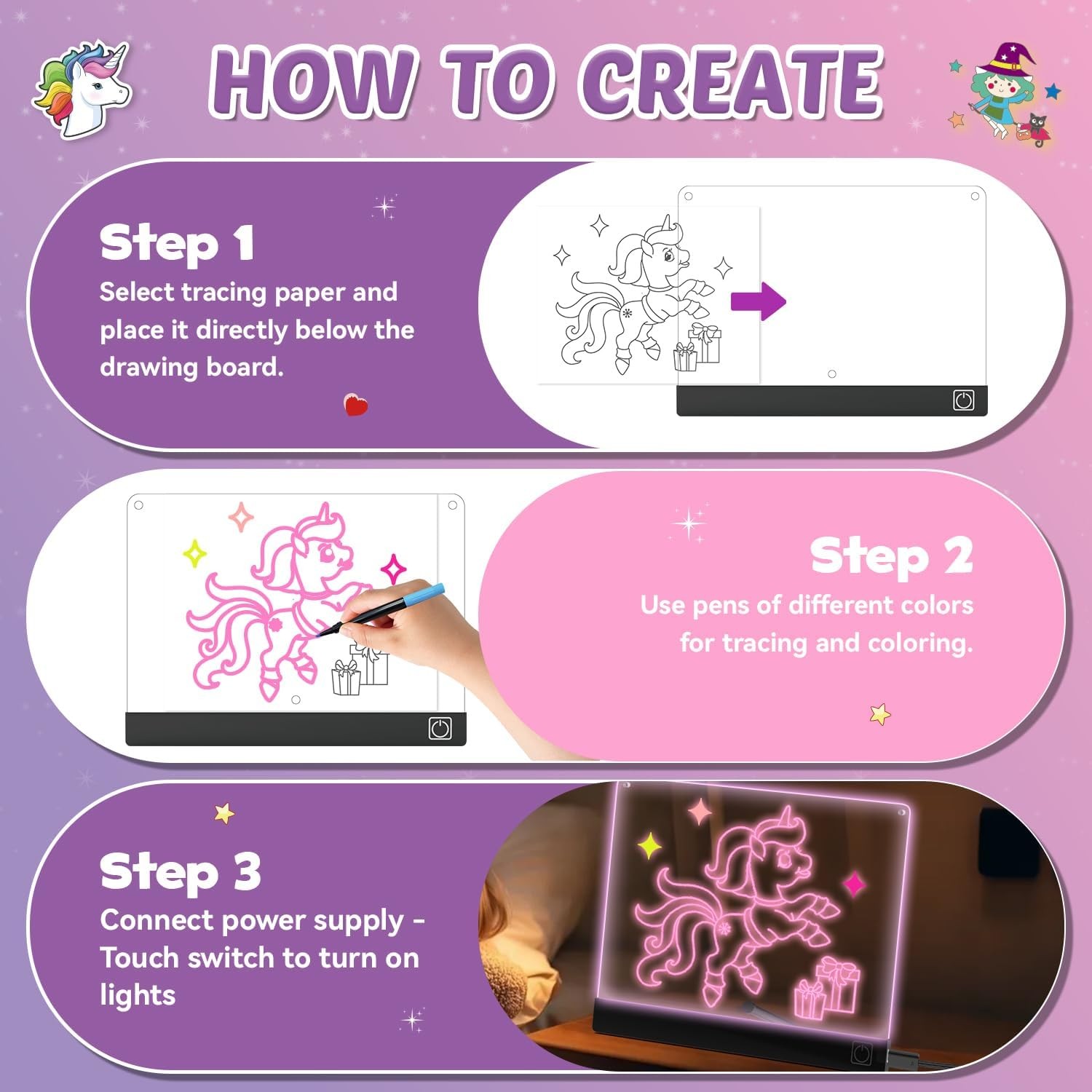 HOW TO CREATE

Step 1
Select tracing paper and place it directly below the drawing board.

Step 2
Use pens of different colors for tracing and coloring.

Step 3
Connect power supply - Touch switch to turn on lights