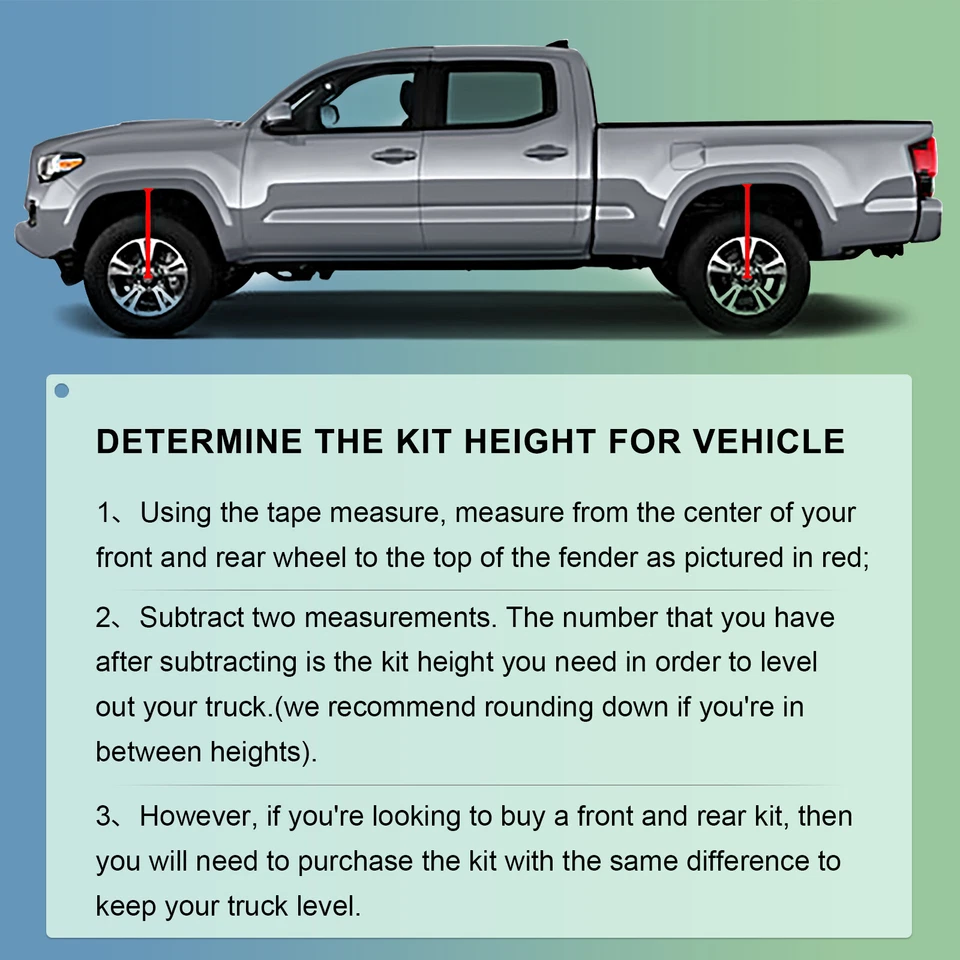 DETERMINE THE KIT HEIGHT FOR VEHICLE

1、Using the tape measure, measure from the center of your front and rear wheel to the top of the fender as pictured in red;

2、Subtract two measurements. The number that you have after subtracting is the kit height you need in order to level out your truck.(we recommend rounding down if you're in between heights).

3、However, if you're looking to buy a front and rear kit, then you will need to purchase the kit with the same difference to keep your truck level.