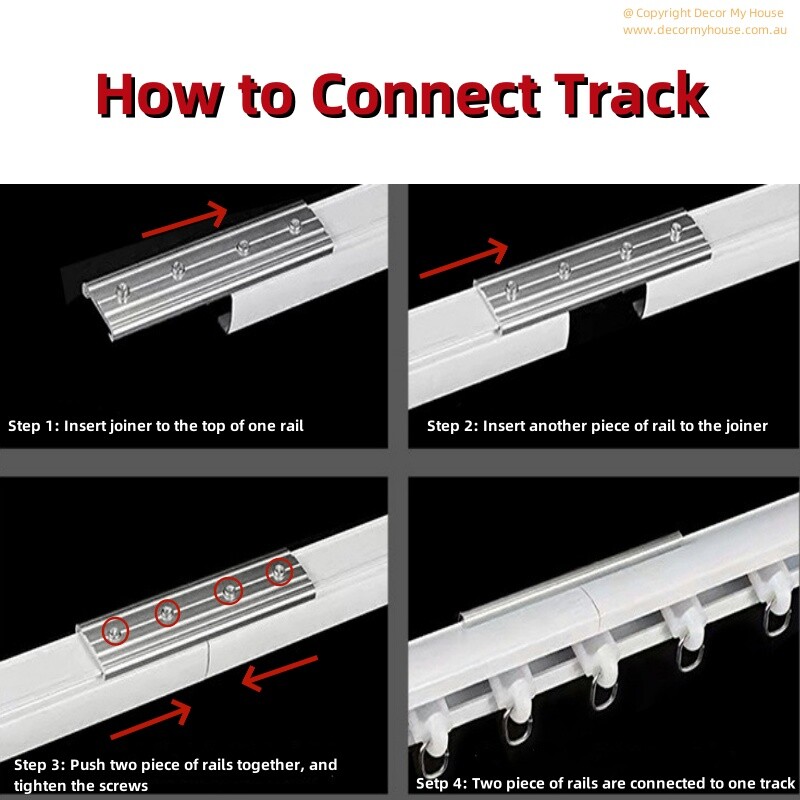 @ Copyright Decor My House
www.decormyhouse.com.au

How to Connect Track

Step 1: Insert joiner to the top of one rail

Step 2: Insert another piece of rail to the joiner

Step 3: Push two piece of rails together, and tighten the screws

Setp 4: Two piece of rails are connected to one track