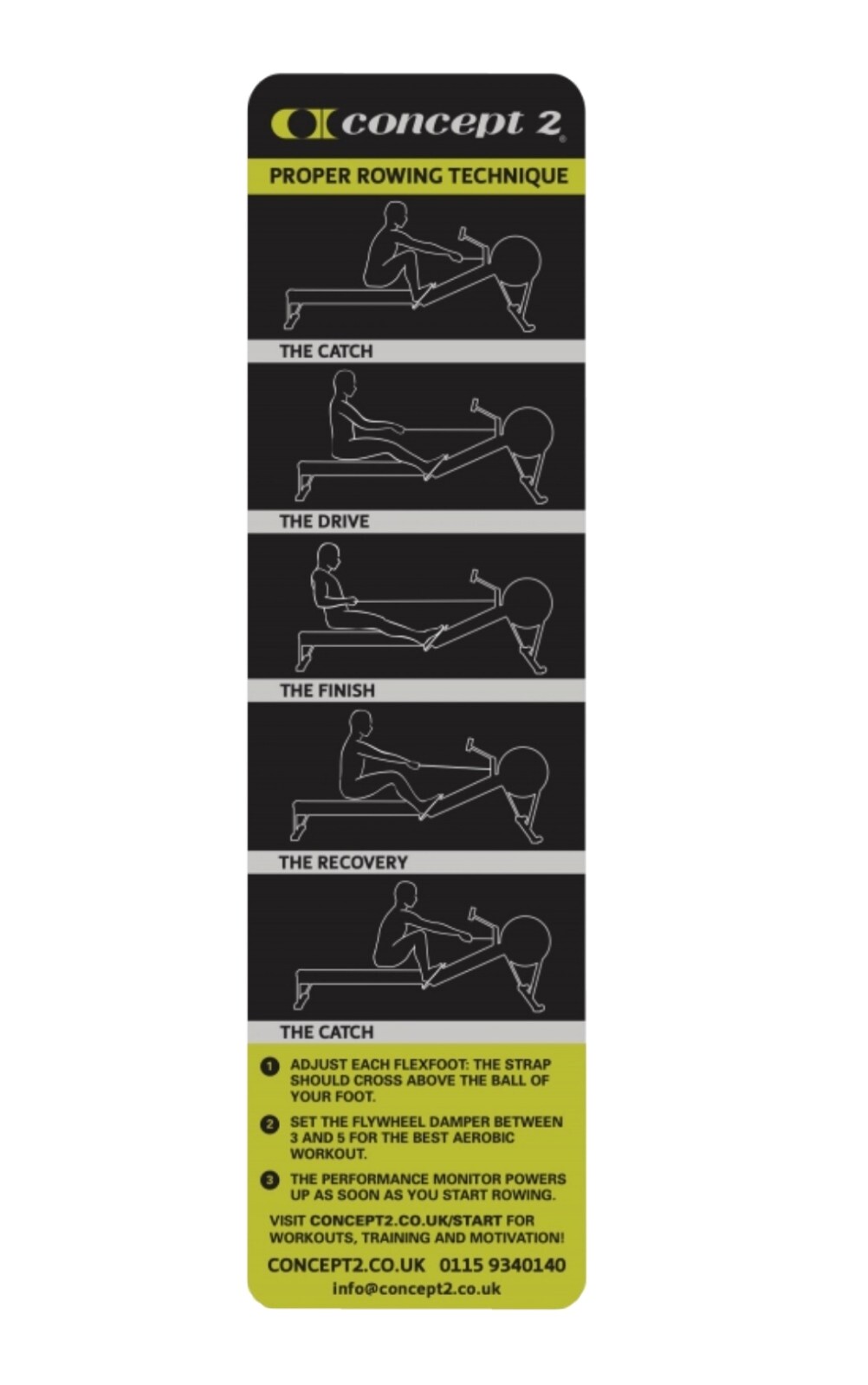 concept 2

PROPER ROWING TECHNIQUE

THE CATCH

THE DRIVE

THE FINISH

THE RECOVERY

THE CATCH

1 ADJUST EACH FLEXFOOT: THE STRAP SHOULD CROSS ABOVE THE BALL OF YOUR FOOT.

2 SET THE FLYWHEEL DAMPER BETWEEN 3 AND 5 FOR THE BEST AEROBIC WORKOUT.

3 THE PERFORMANCE MONITOR POWERS UP AS SOON AS YOU START ROWING.

VISIT CONCEPT2.CO.UK/START FOR WORKOUTS, TRAINING AND MOTIVATION!

CONCEPT2.CO.UK 0115 9340140
info@concept2.co.uk