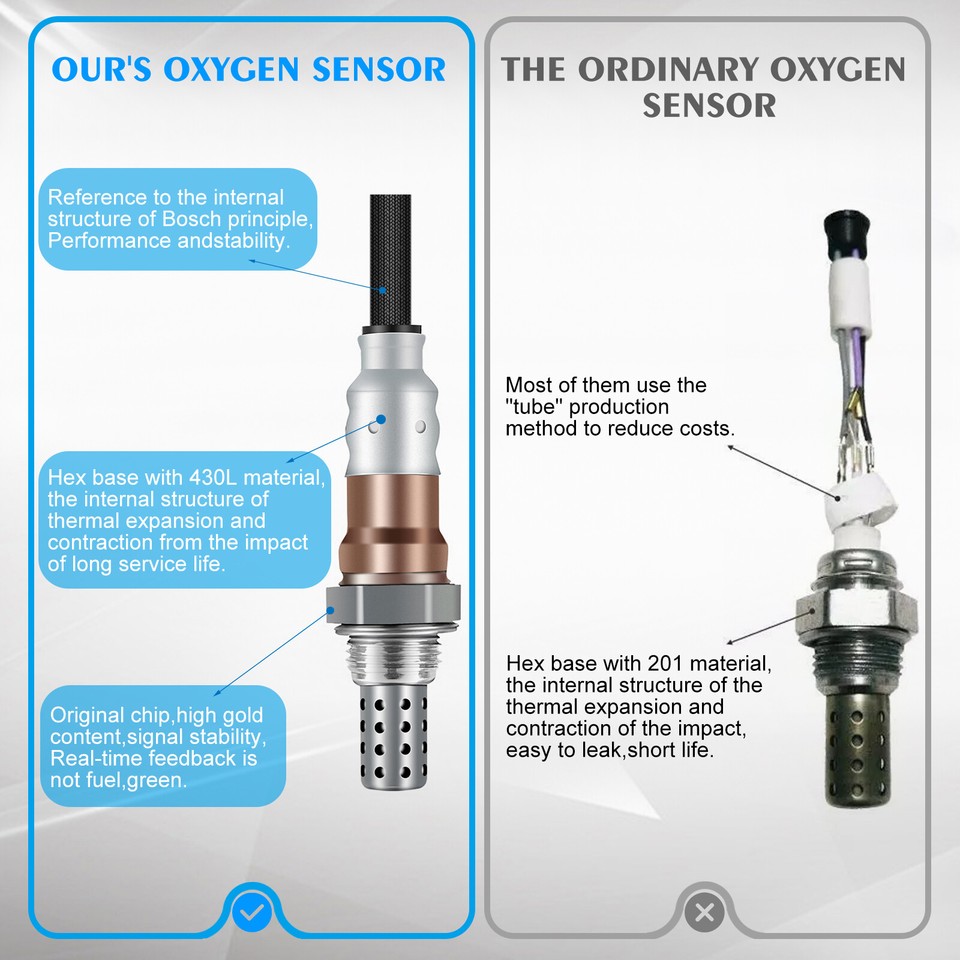 OUR'S OXYGEN SENSOR

Reference to the internal structure of Bosch principle, Performance andstability.

Hex base with 430L material, the internal structure of thermal expansion and contraction from the impact of long service life.

Original chip,high gold content,signal stability, Real-time feedback is not fuel,green.

THE ORDINARY OXYGEN SENSOR

Most of them use the "tube" production method to reduce costs.

Hex base with 201 material, the internal structure of the thermal expansion and contraction of the impact, easy to leak,short life.