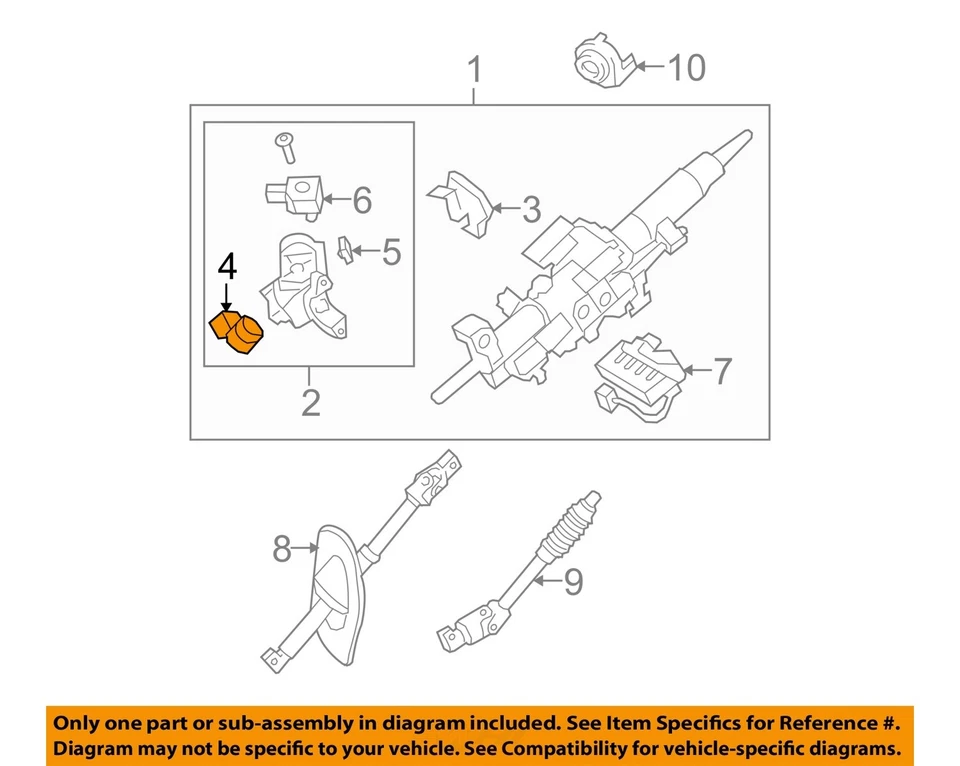 1
10
6
3
5
4
7
2
8
9

Only one part or sub-assembly in diagram included. See Item Specifics for Reference #. Diagram may not be specific to your vehicle. See Compatibility for vehicle-specific diagrams.