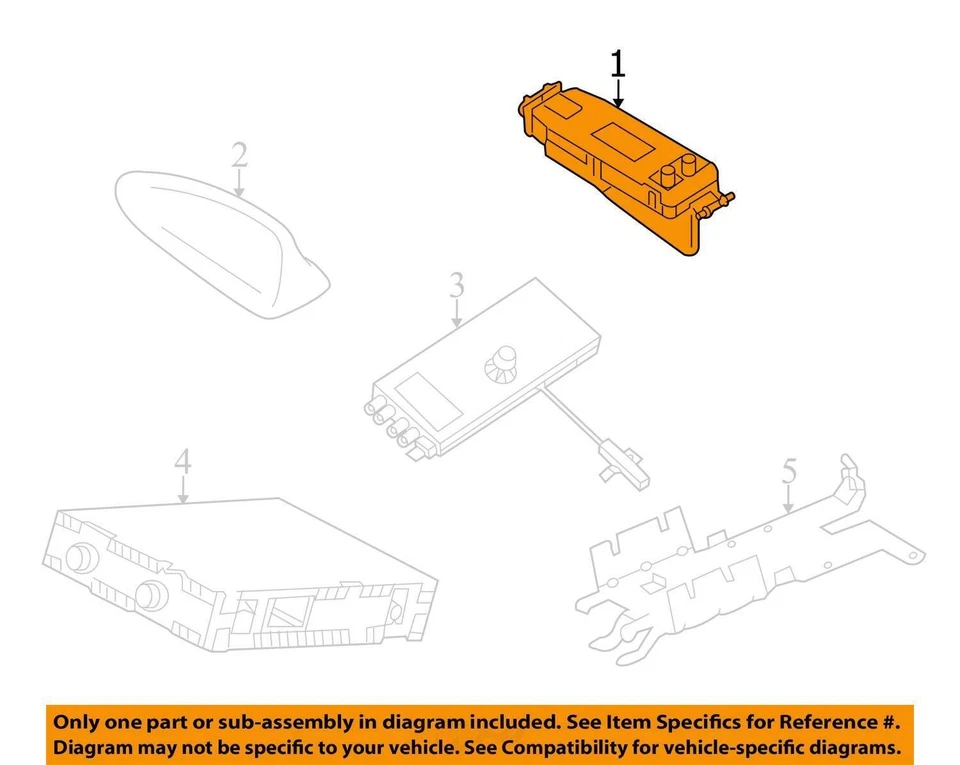 1

2

3

4

5

Only one part or sub-assembly in diagram included. See Item Specifics for Reference #. Diagram may not be specific to your vehicle. See Compatibility for vehicle-specific diagrams.