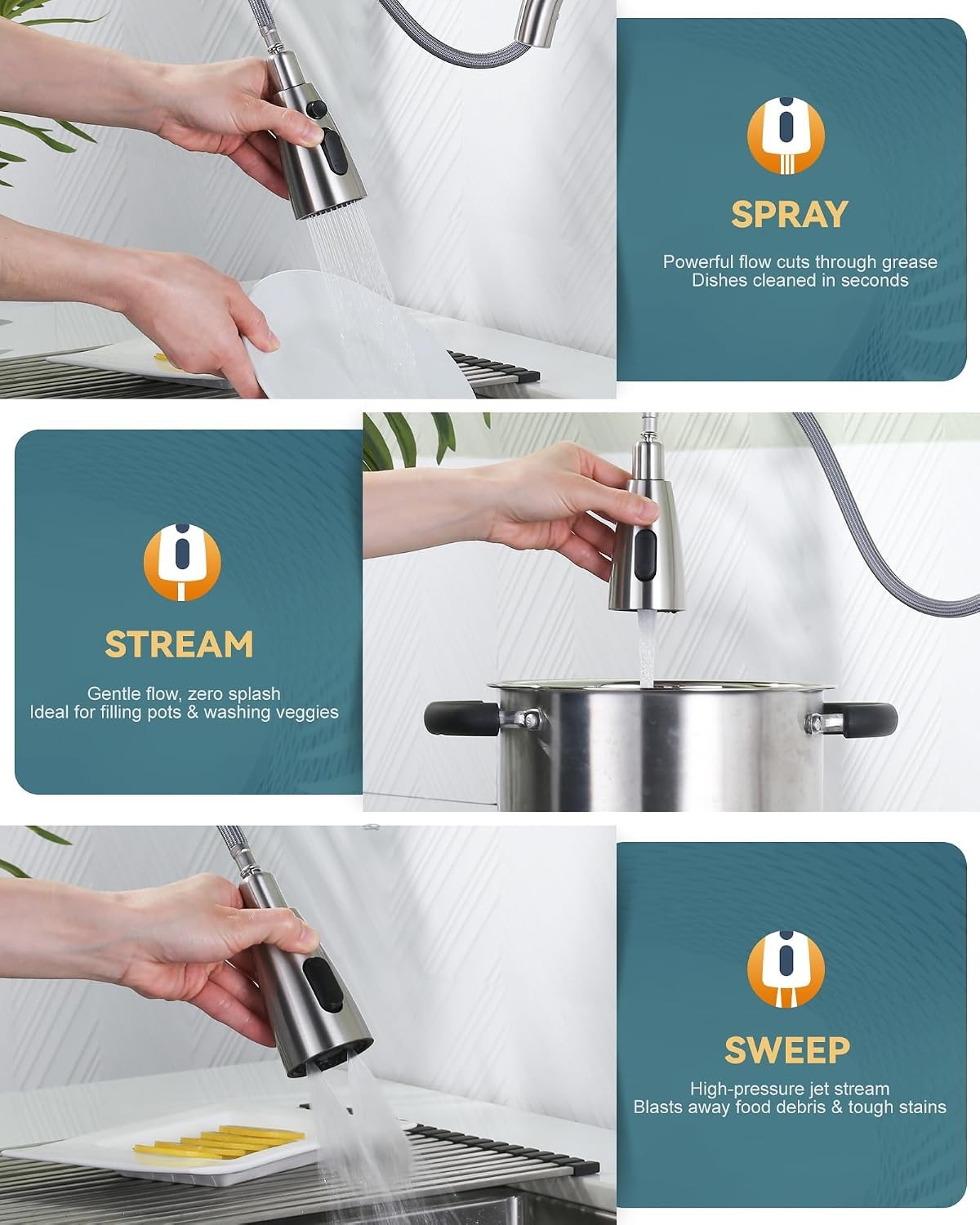 SPRAY

Powerful flow cuts through grease
Dishes cleaned in seconds

STREAM

Gentle flow, zero splash
Ideal for filling pots & washing veggies

SWEEP

High-pressure jet stream
Blasts away food debris & tough stains