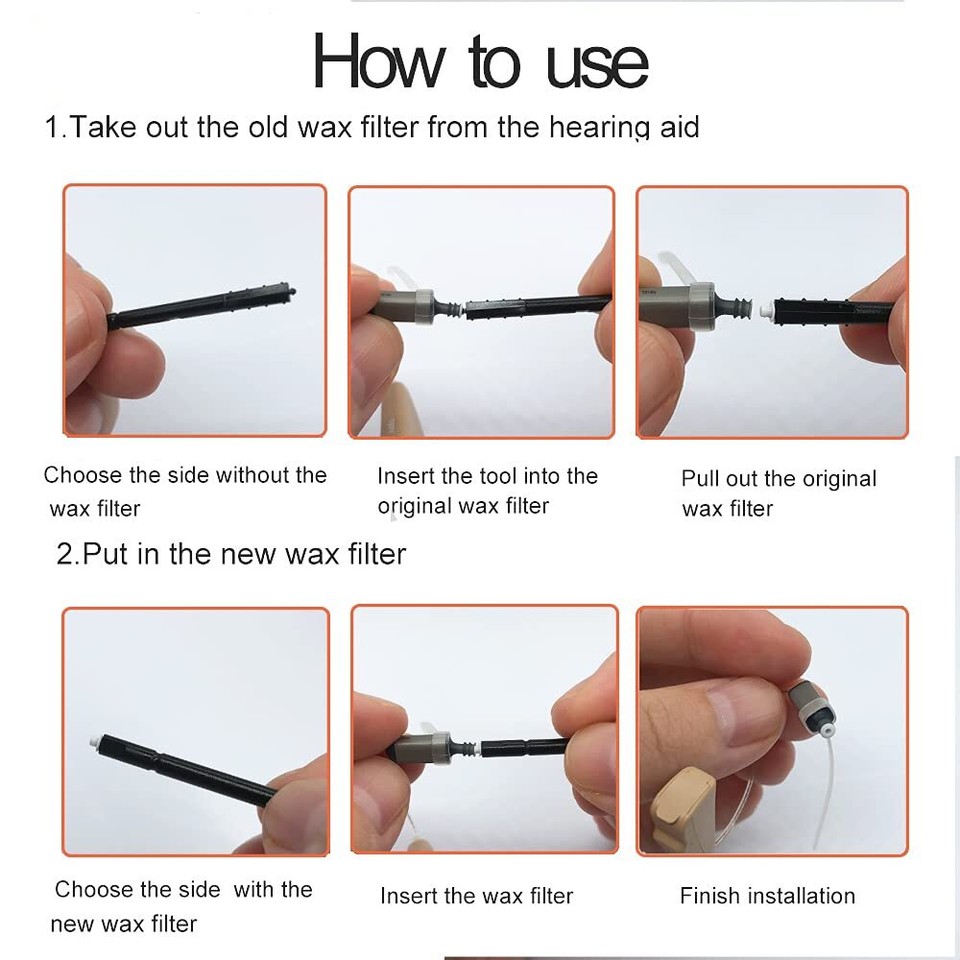 How to use

1.Take out the old wax filter from the hearing aid

Choose the side without the wax filter

Insert the tool into the original wax filter

Pull out the original wax filter

2.Put in the new wax filter

Choose the side with the new wax filter

Insert the wax filter

Finish installation