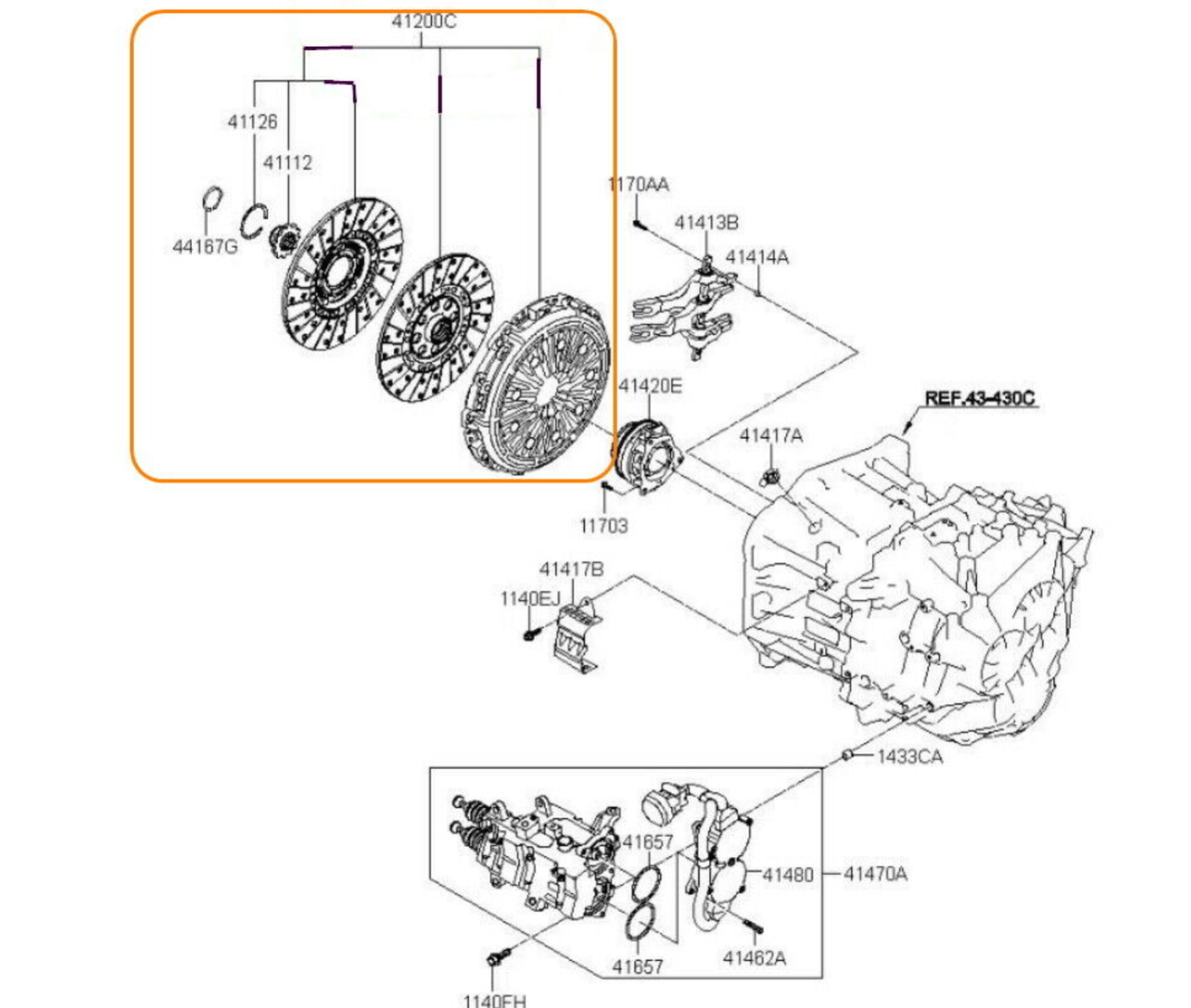 41200C
41126
41112
44167G
1170AA
41413B
41414A
41420E
REF.43-430C
41417A
11703
41417B
1140EJ
1433CA
41657
41480
41470A
41657
41462A
1140FH