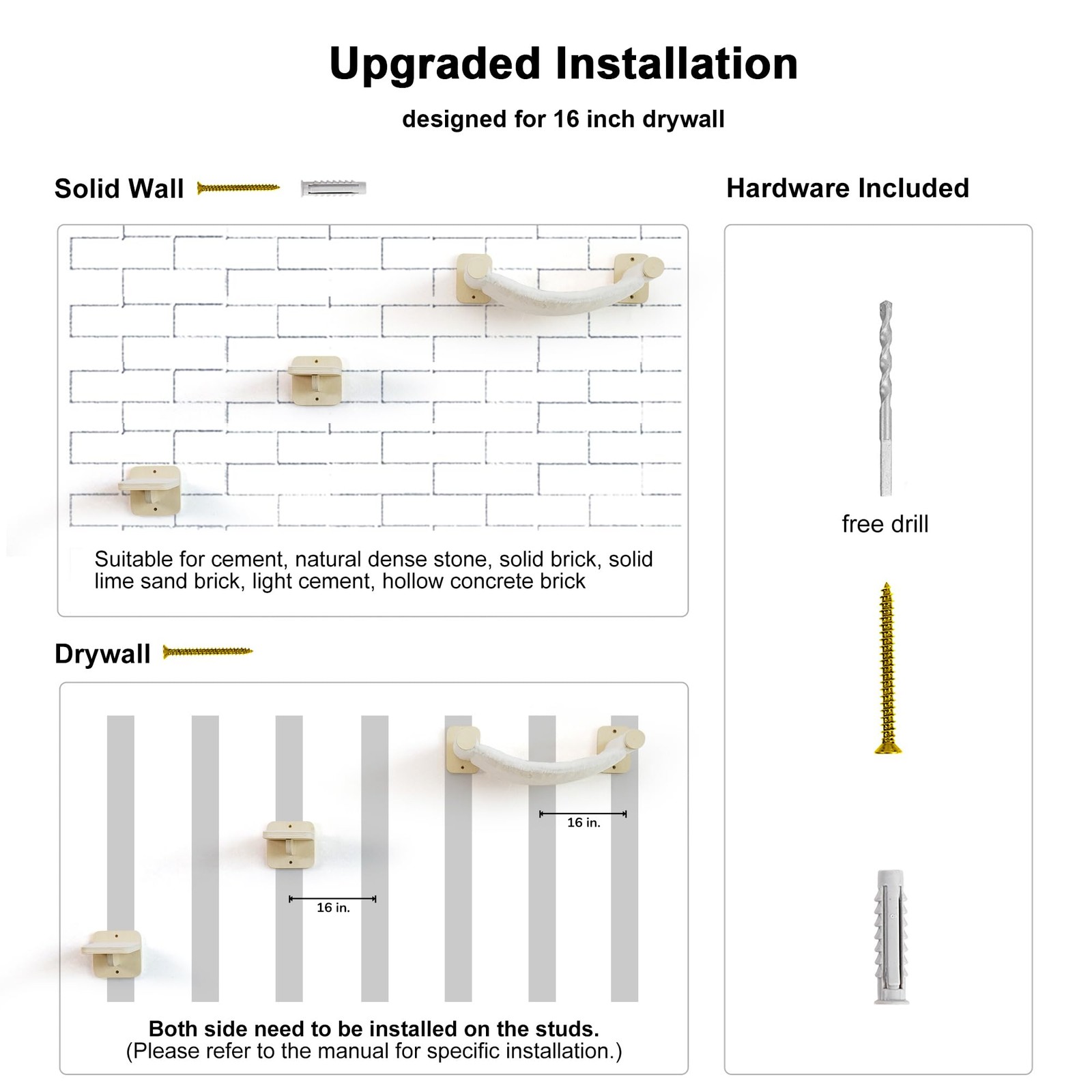 Upgraded Installation

designed for 16 inch drywall

Solid Wall

Suitable for cement, natural dense stone, solid brick, solid lime sand brick, light cement, hollow concrete brick

Drywall

16 in.

16 in.

Both side need to be installed on the studs.
(Please refer to the manual for specific installation.)

Hardware Included

free drill