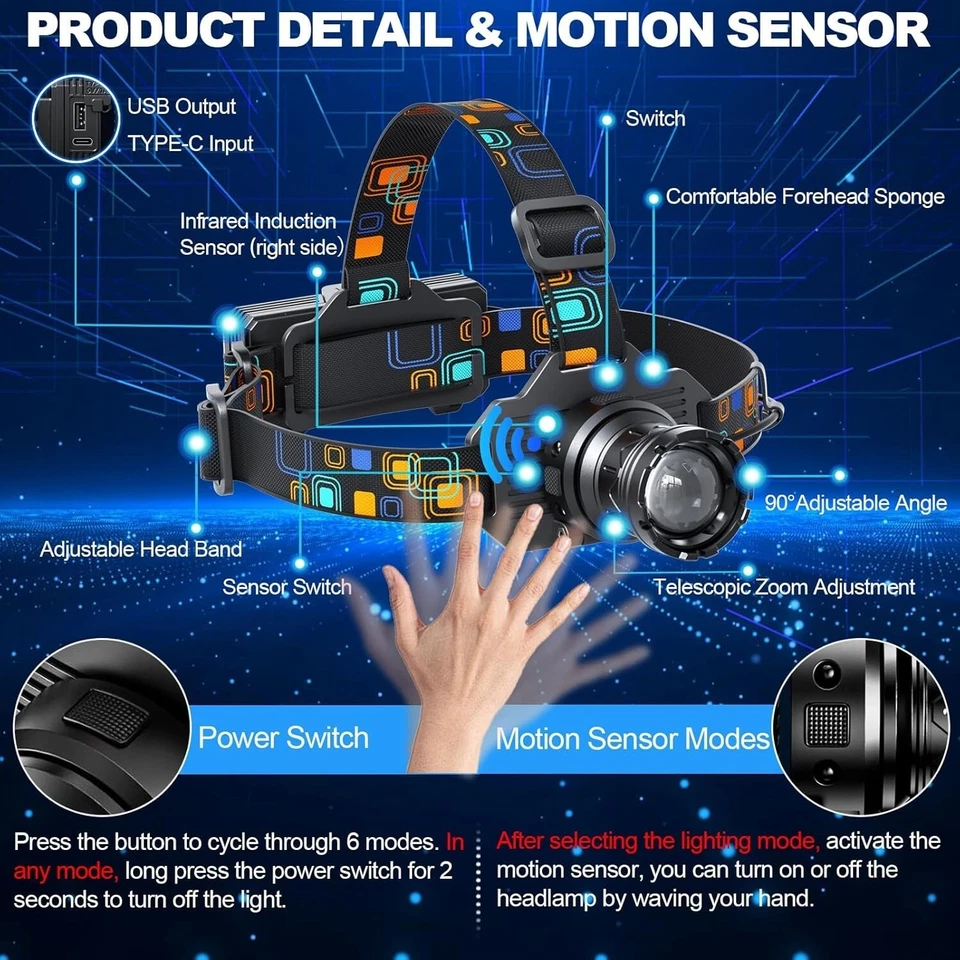 PRODUCT DETAIL & MOTION SENSOR

USB Output
TYPE-C Input

Switch

Comfortable Forehead Sponge

Infrared Induction Sensor (right side)

90°Adjustable Angle

Adjustable Head Band

Sensor Switch

Telescopic Zoom Adjustment

Power Switch

Motion Sensor Modes

Press the button to cycle through 6 modes. In any mode, long press the power switch for 2 seconds to turn off the light.

After selecting the lighting mode, activate the motion sensor, you can turn on or off the headlamp by waving your hand.