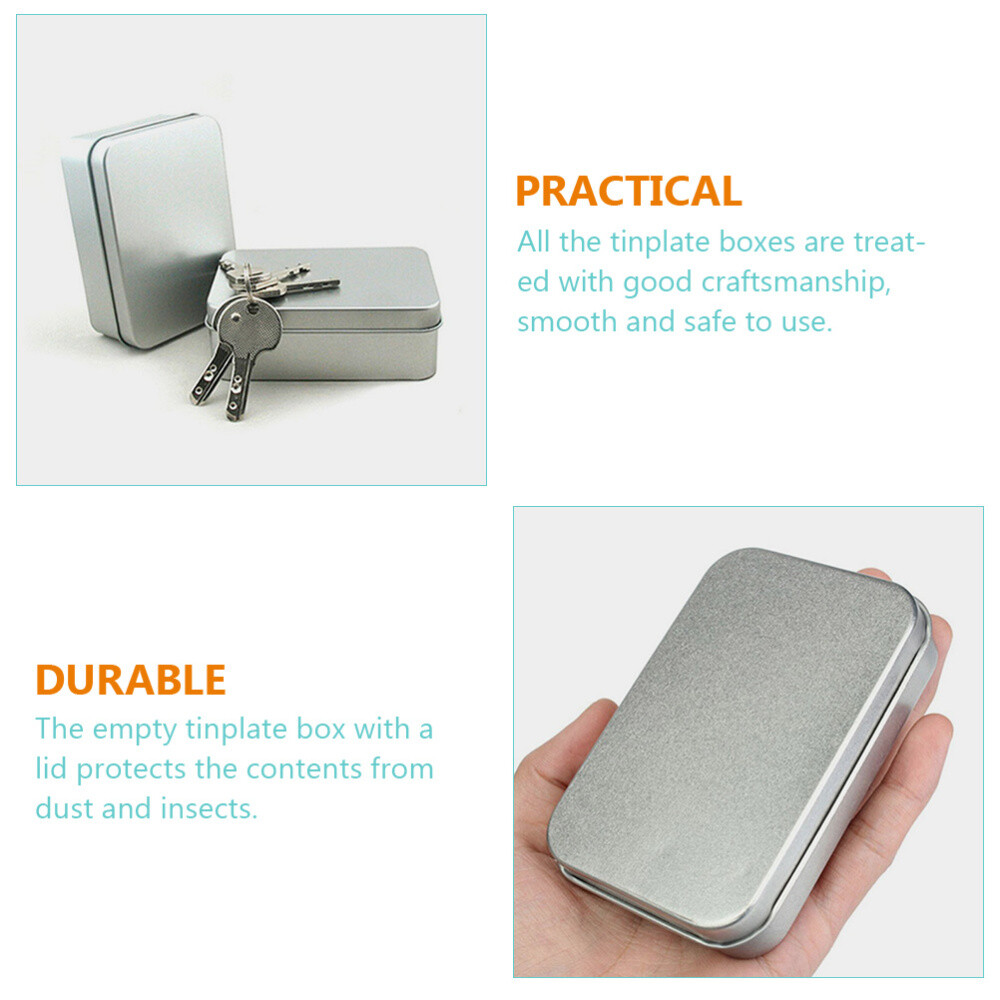 PRACTICAL
All the tinplate boxes are treated with good craftsmanship, smooth and safe to use.

DURABLE
The empty tinplate box with a lid protects the contents from dust and insects.