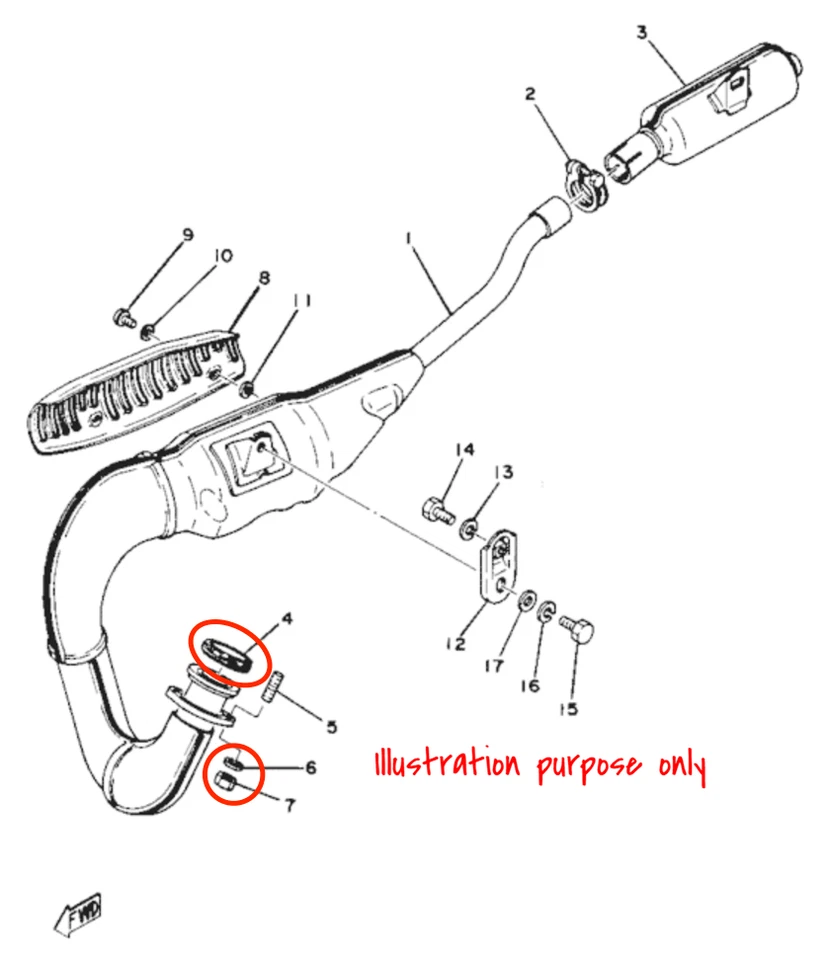 3
2
1
9
10
8
11
14
13
12
17
16
15
4
5
6
7
Illustration purpose only
FWD